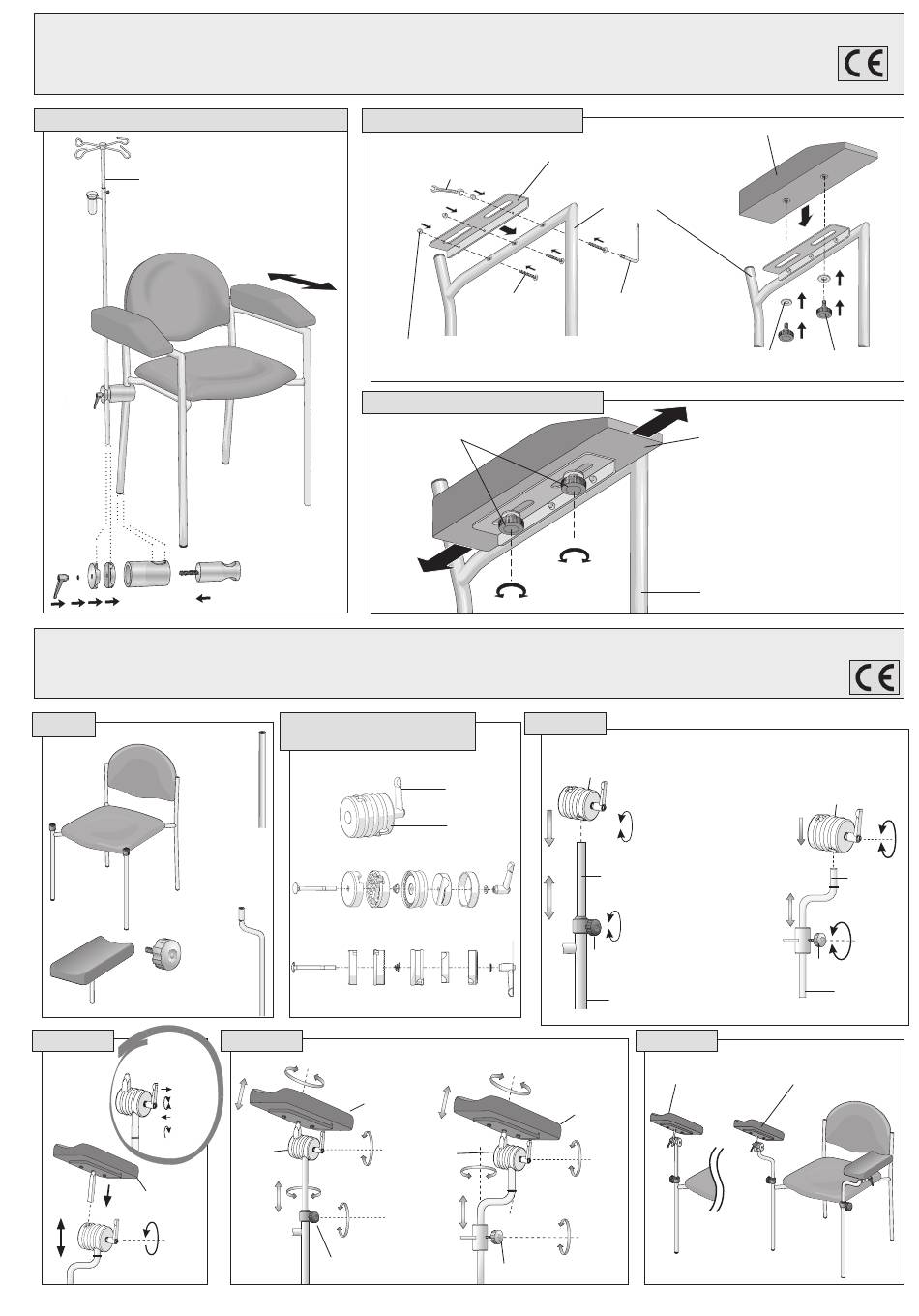 CE

CE