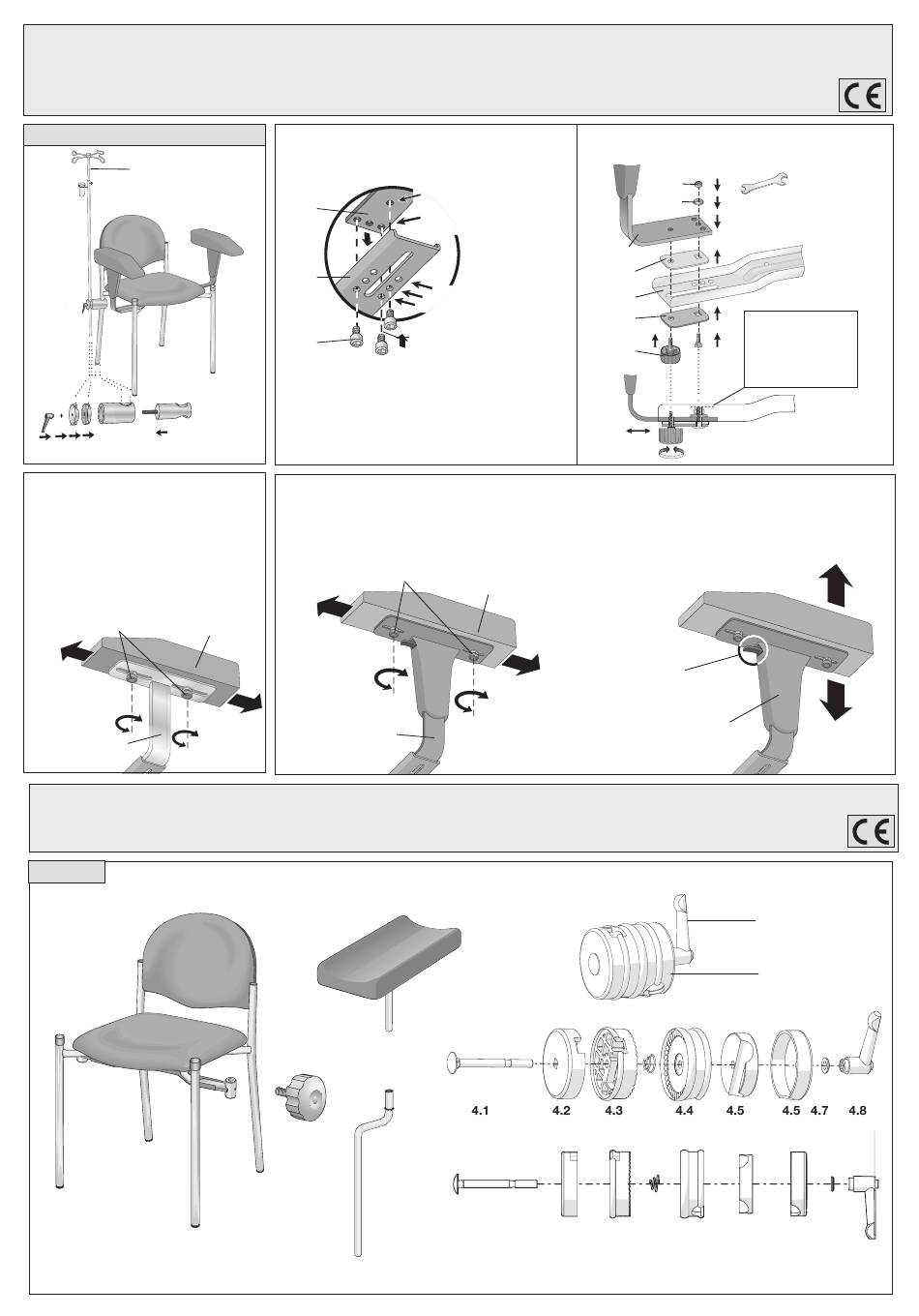 CE

CE

4.1 4.2 4.3 4.4 4.5 4.5 4.7 4.8