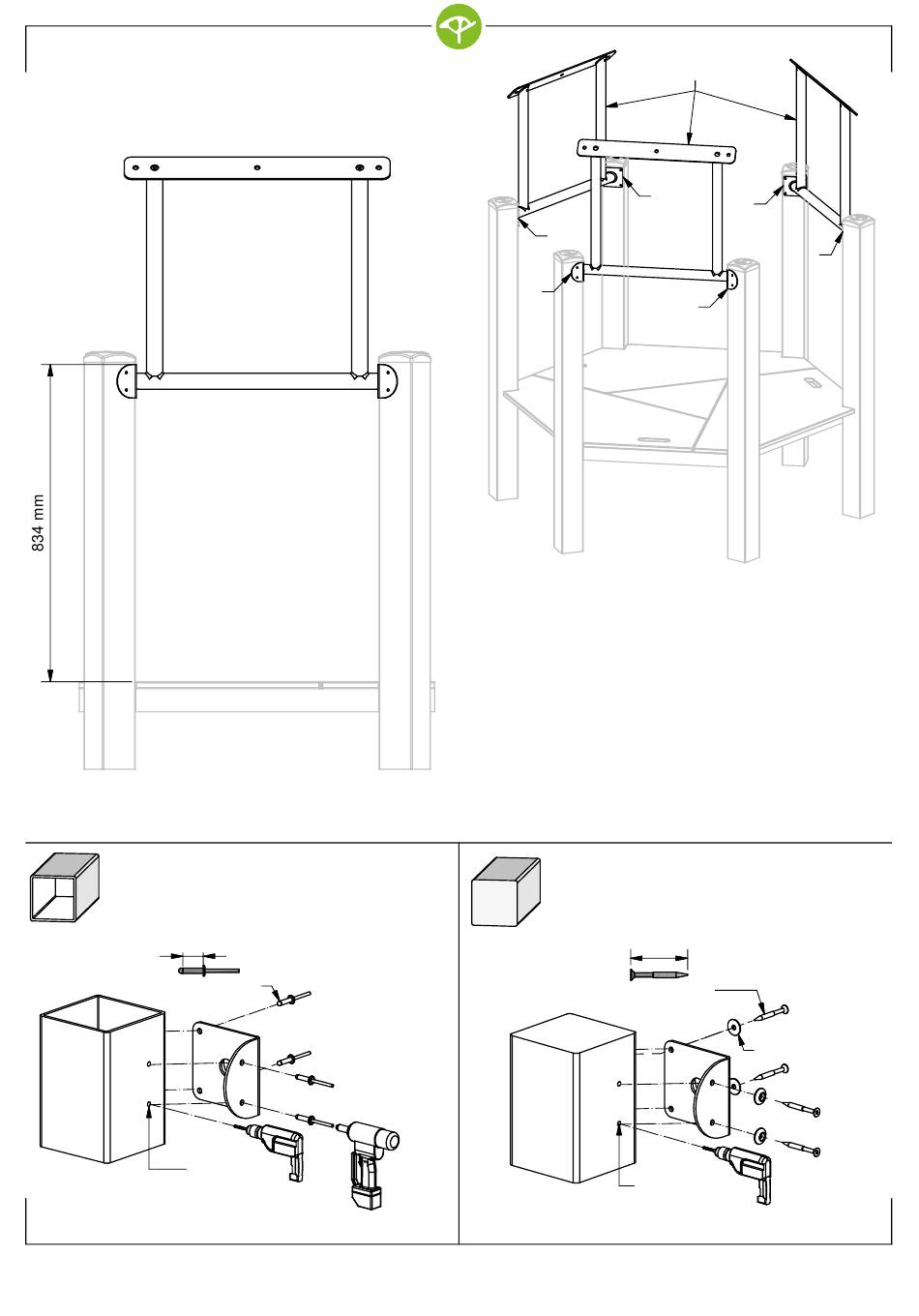 834 mm