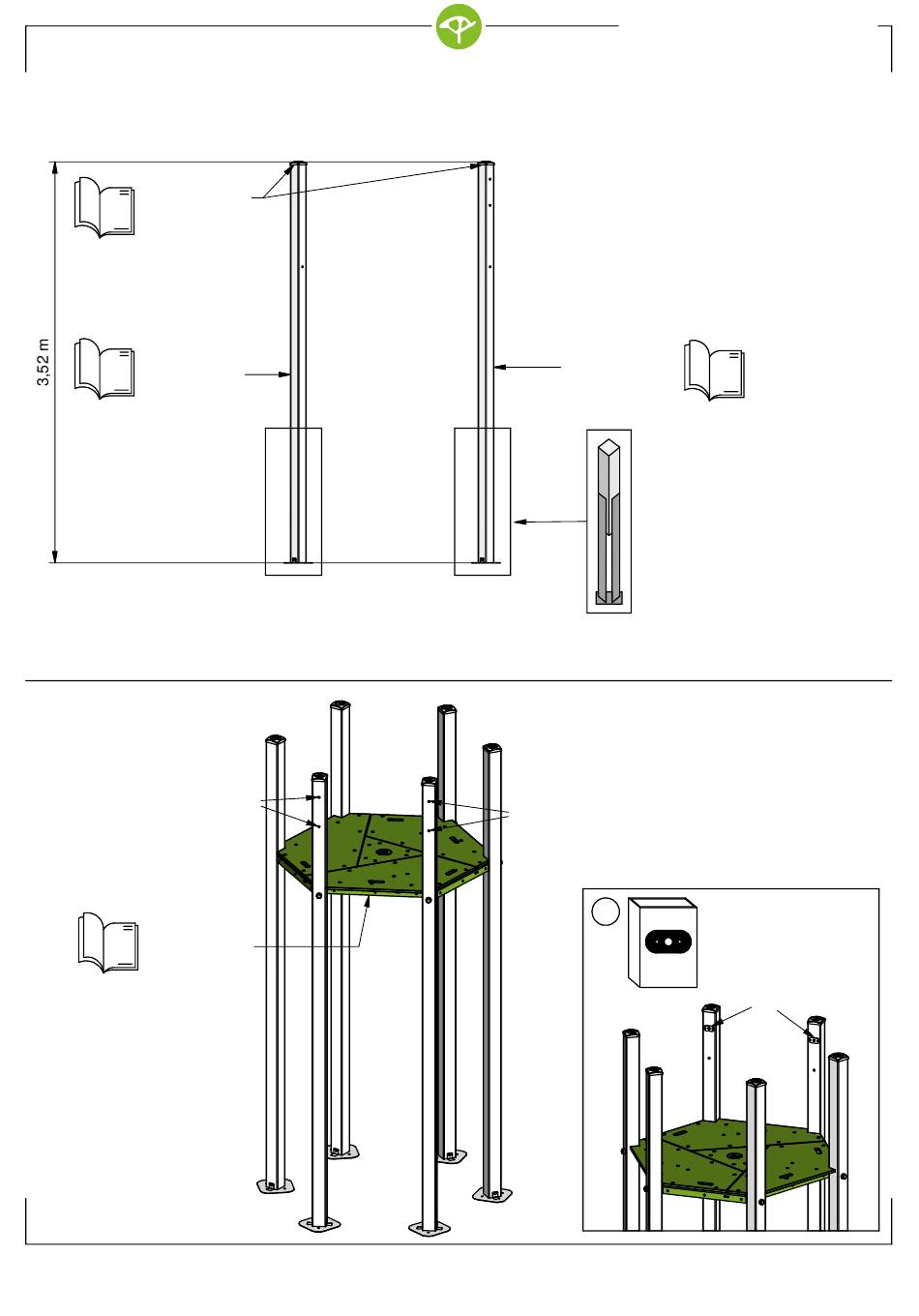 3,52 m