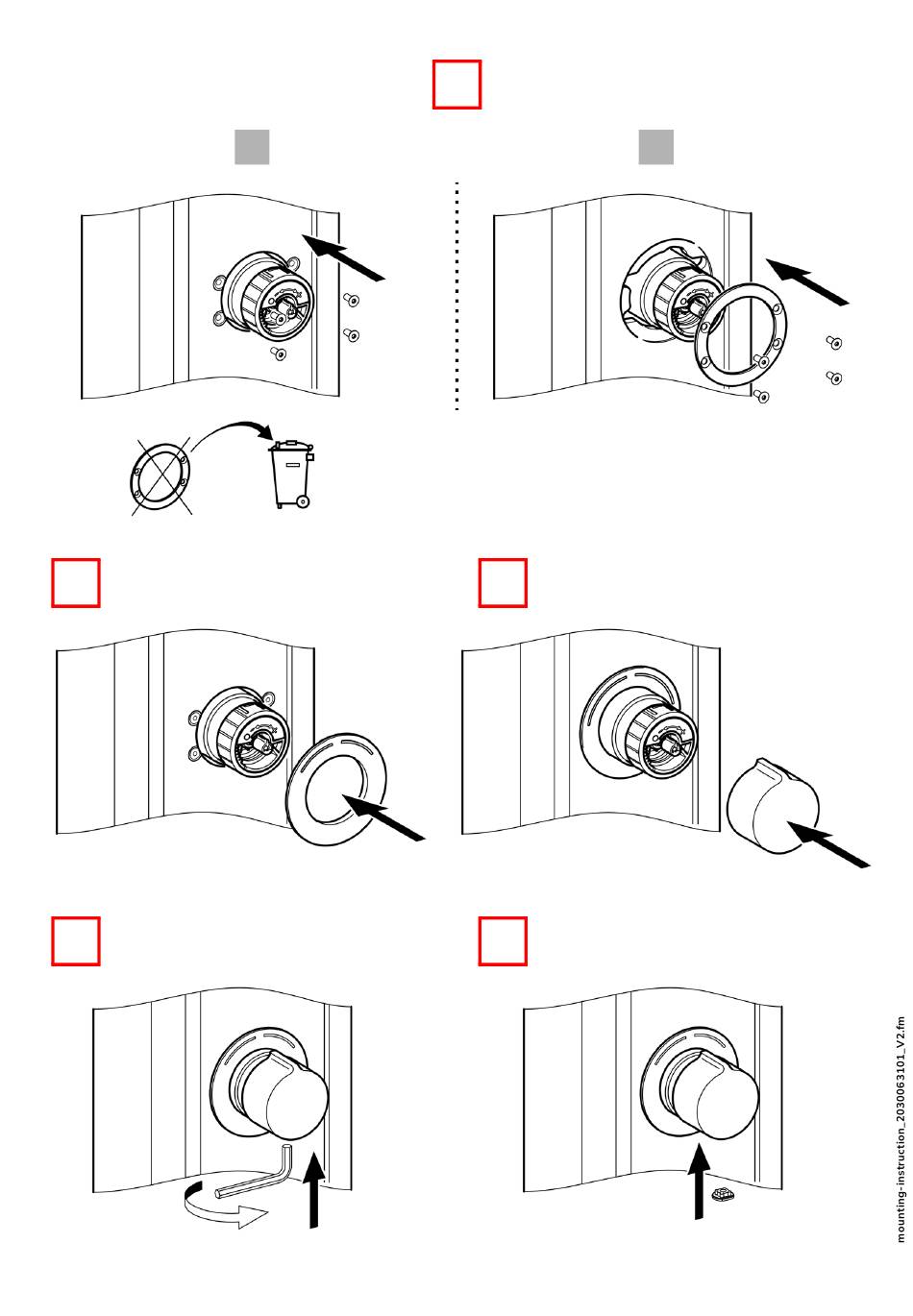 mounting-instruction_2030063101_V2.fm