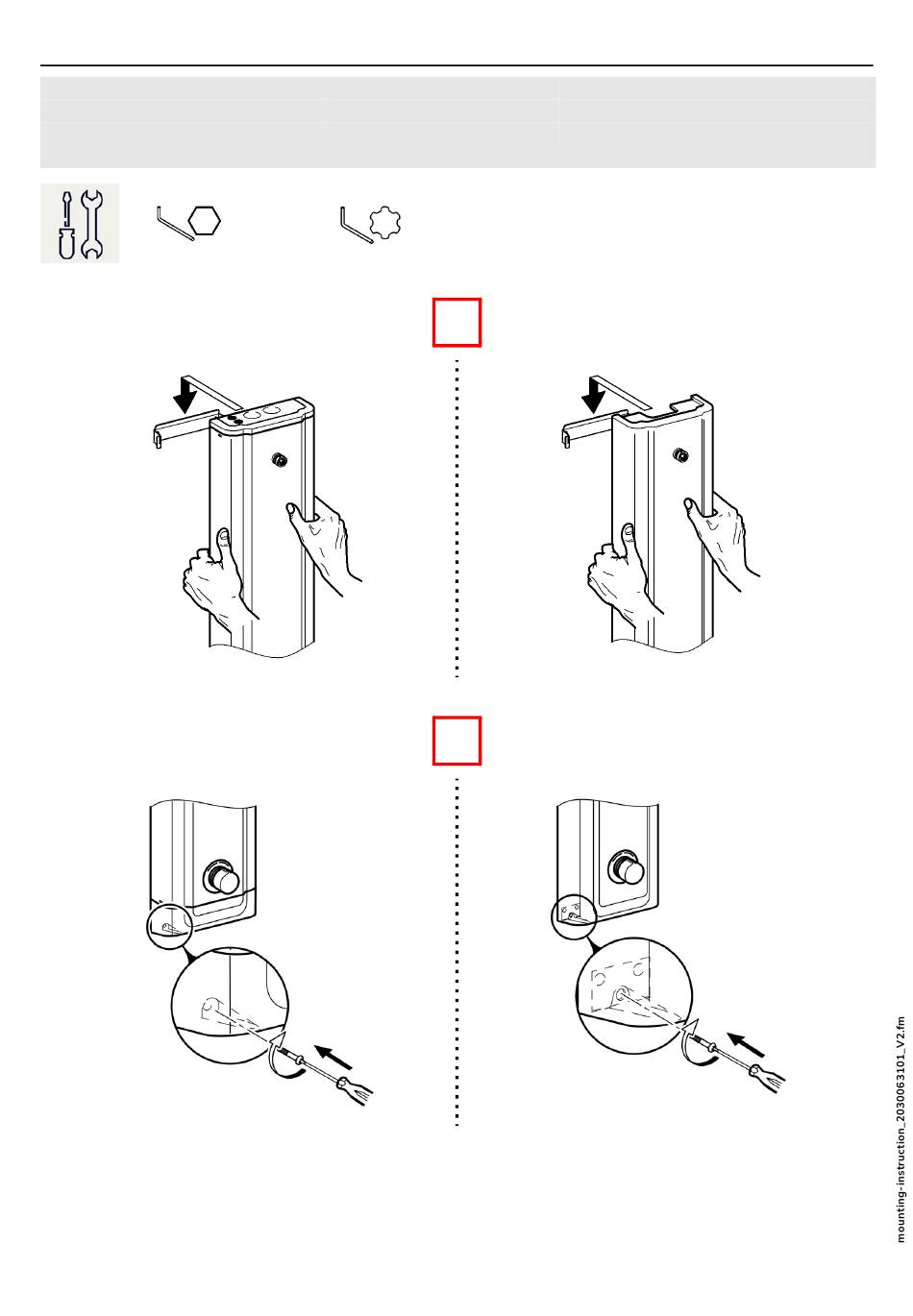 mounting-instruction_2030063101_V2.fm