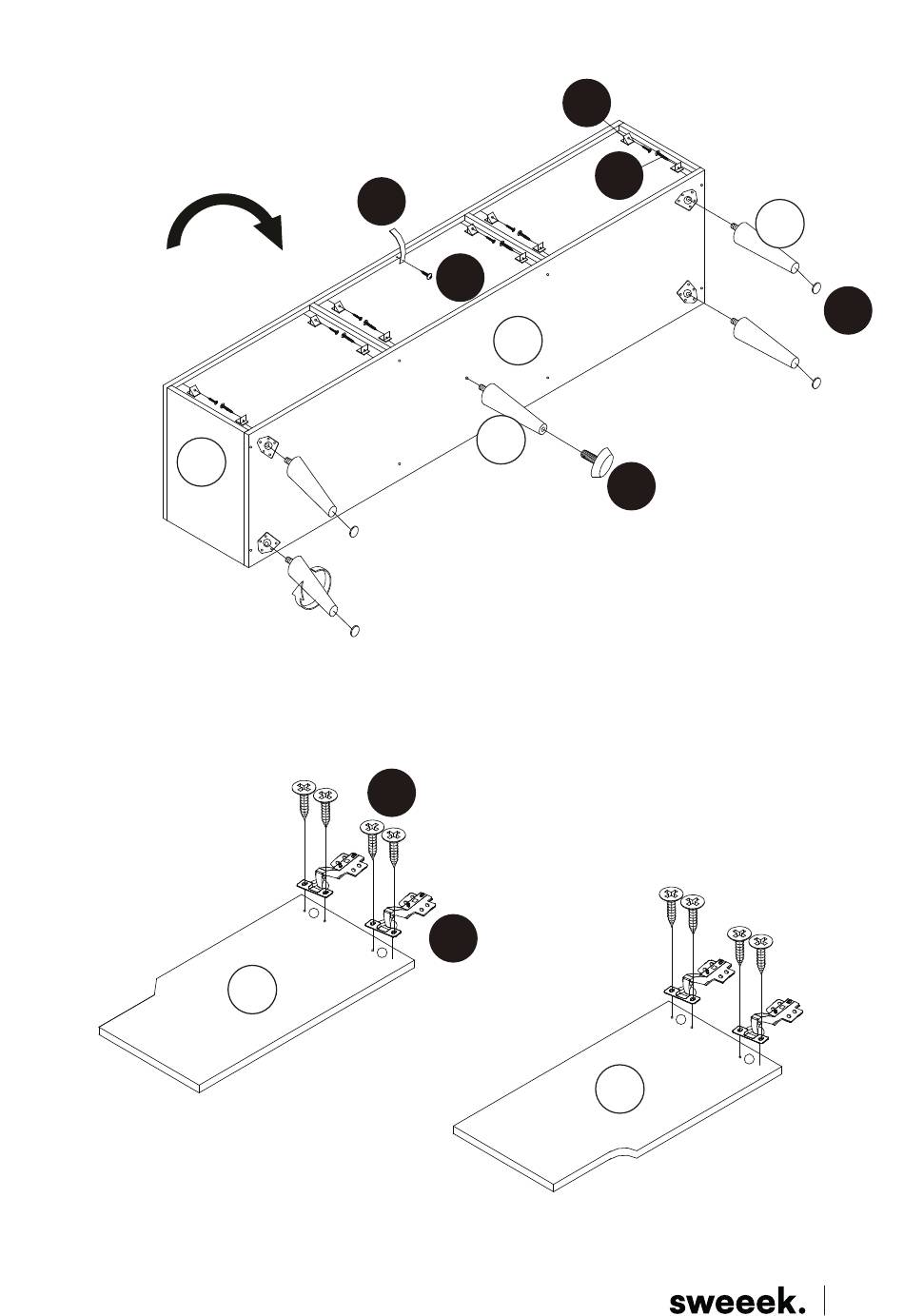 sweeek.