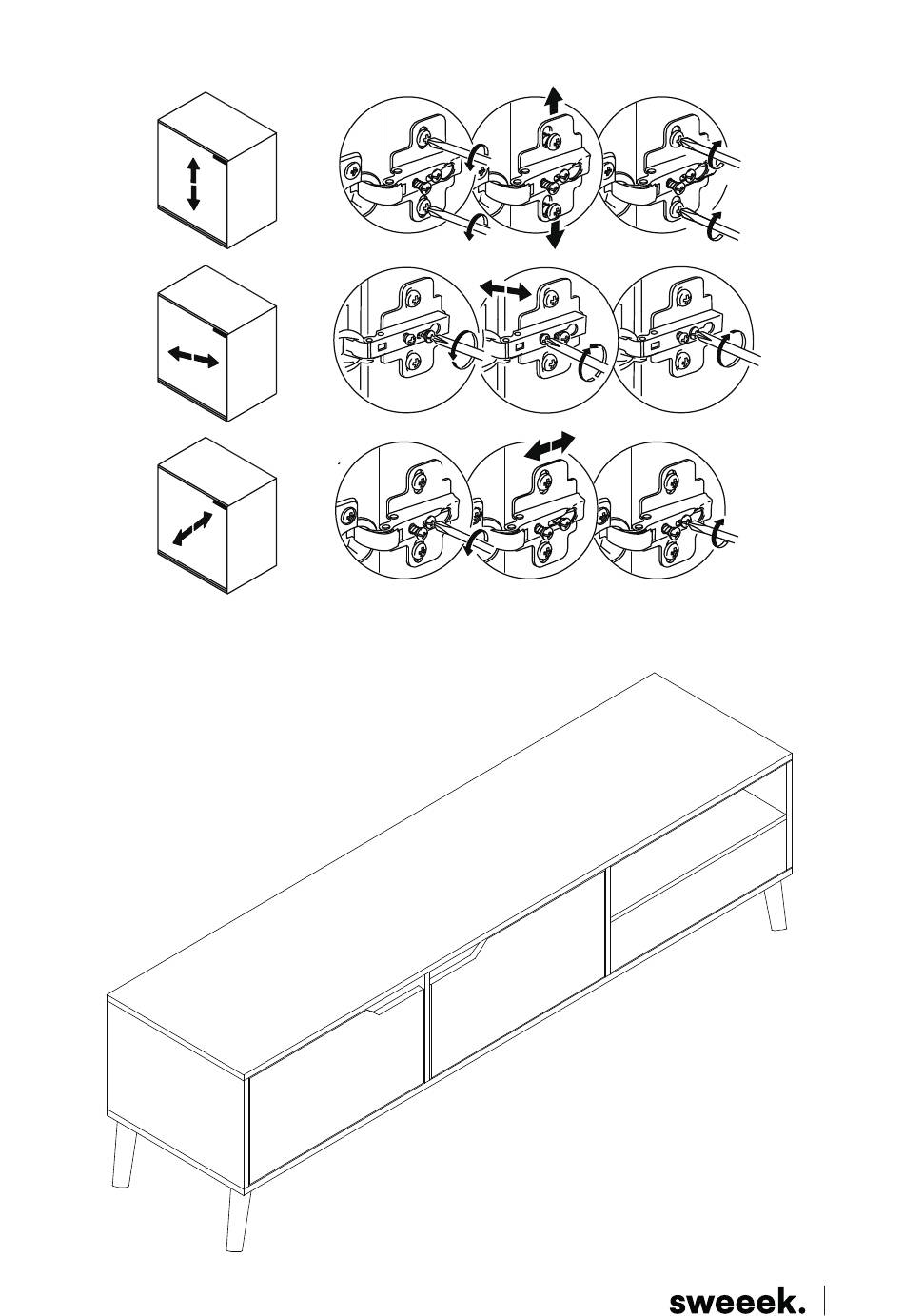 sweeek.