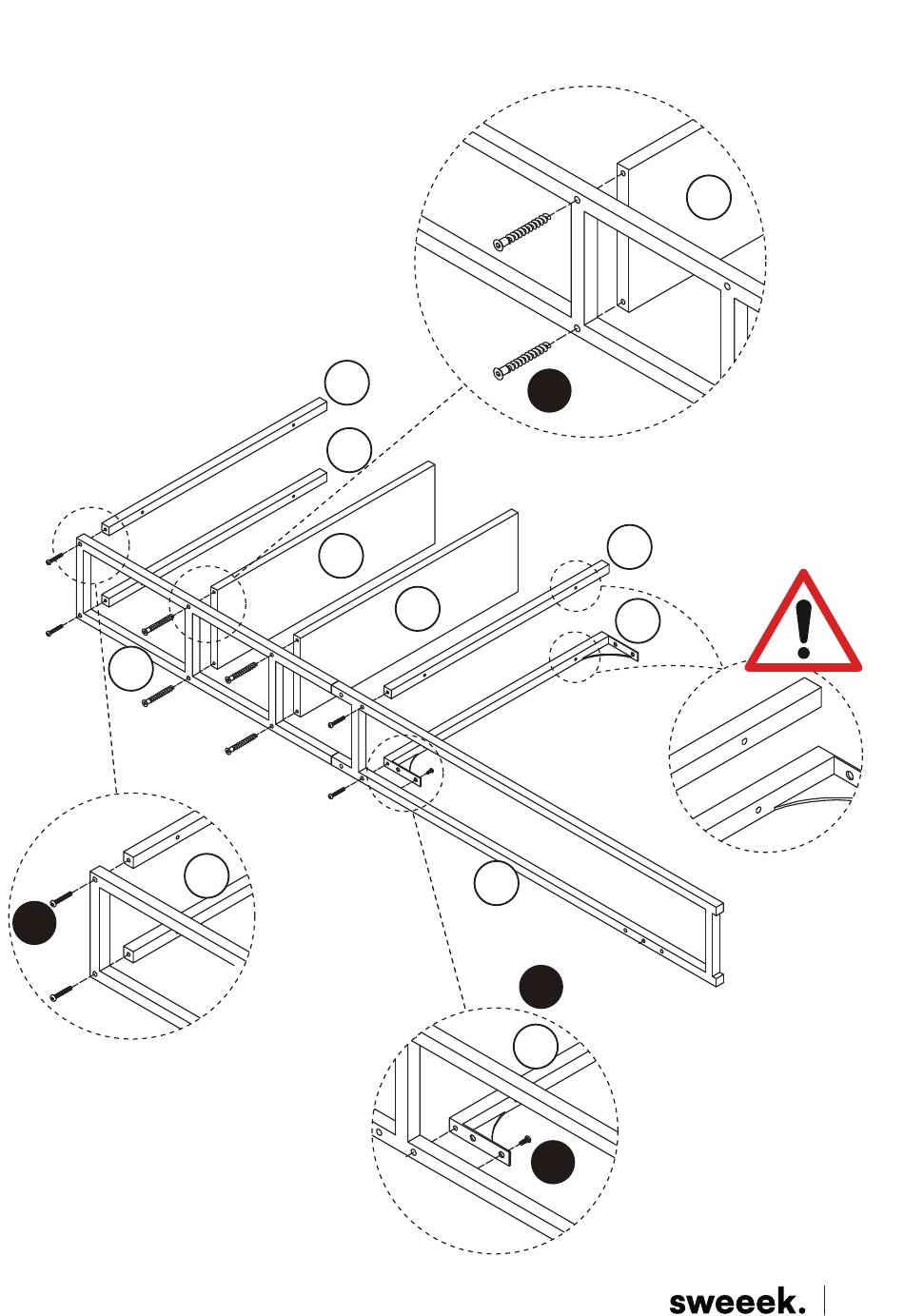 sweeek.