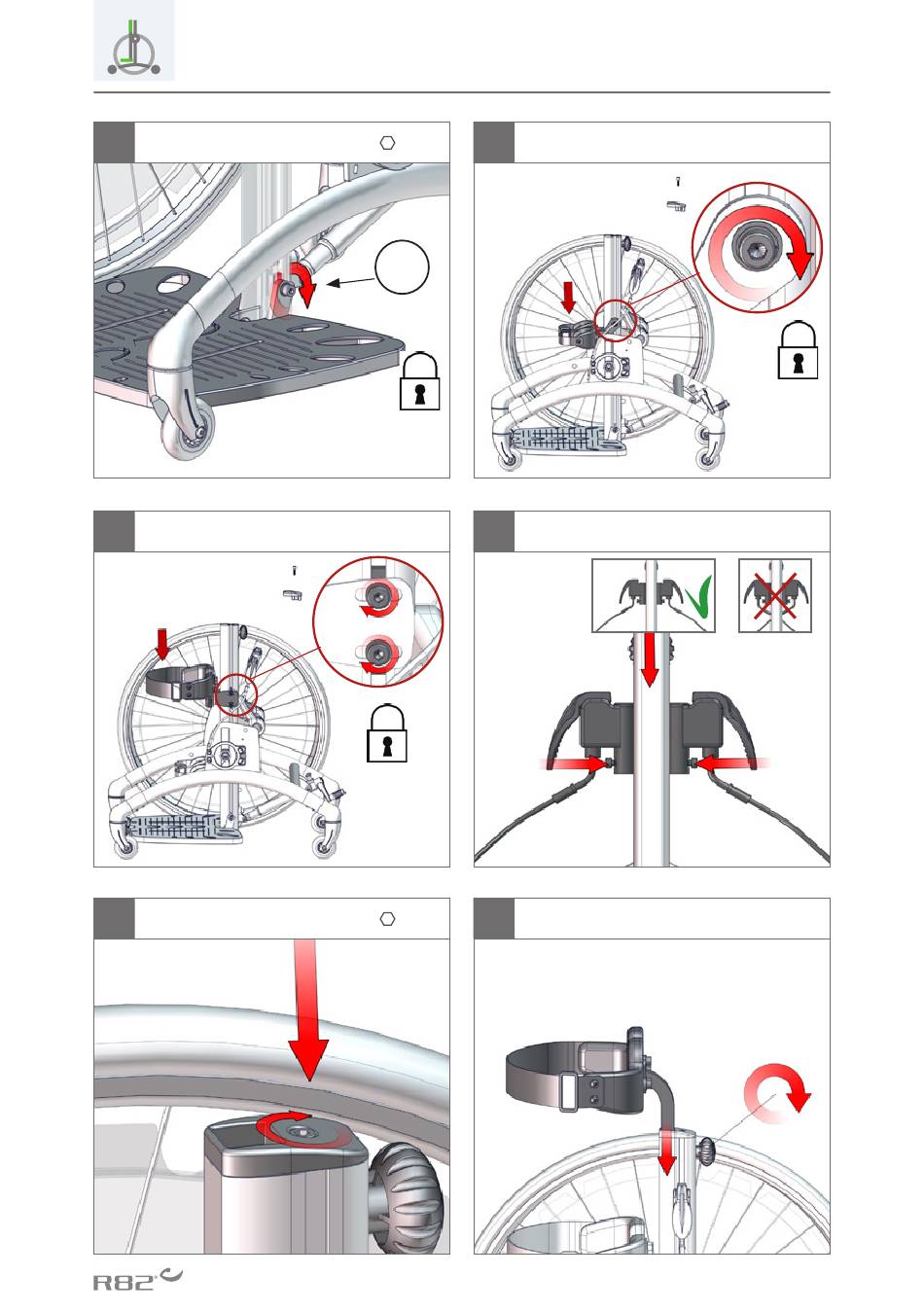 R82