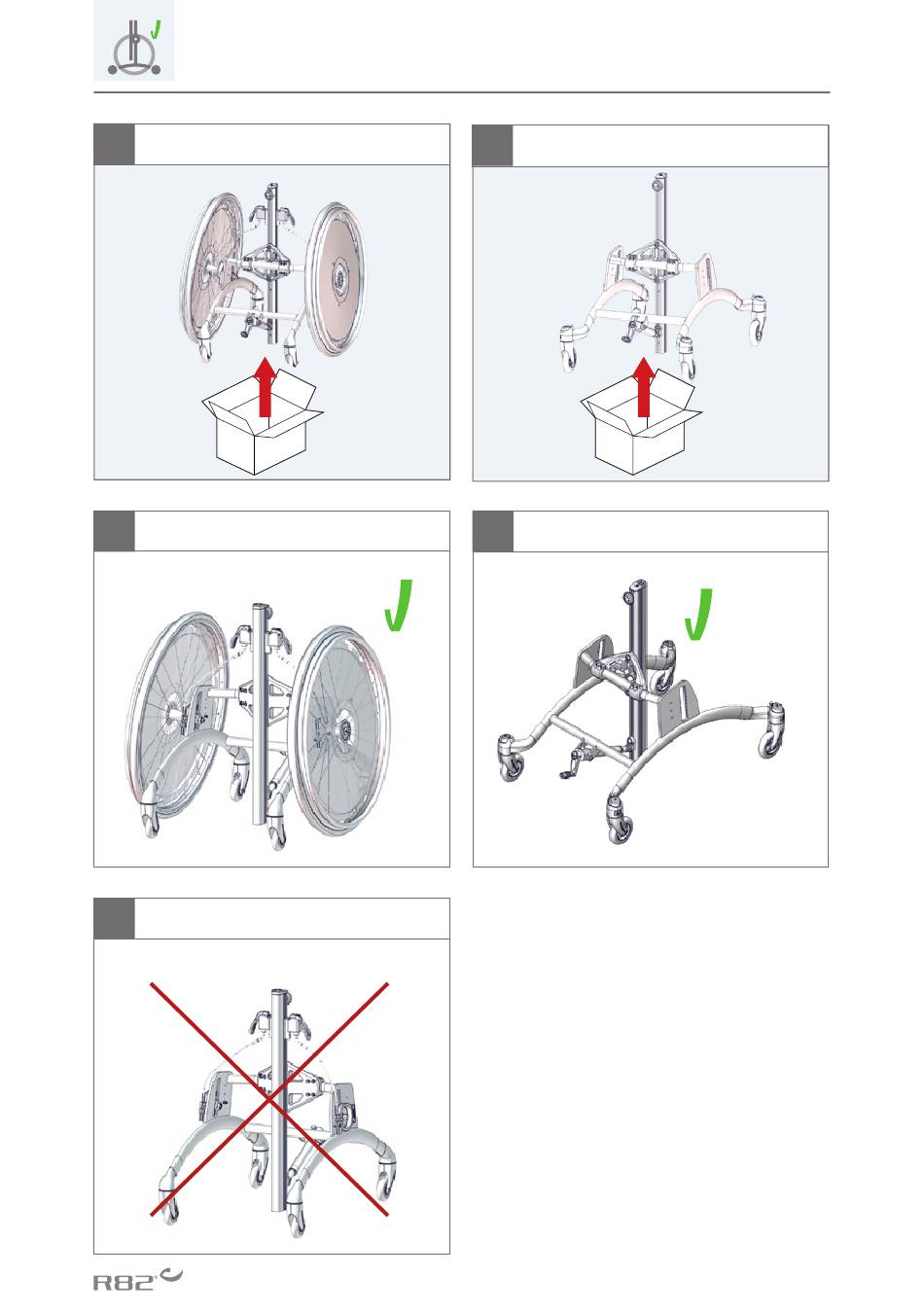 R82