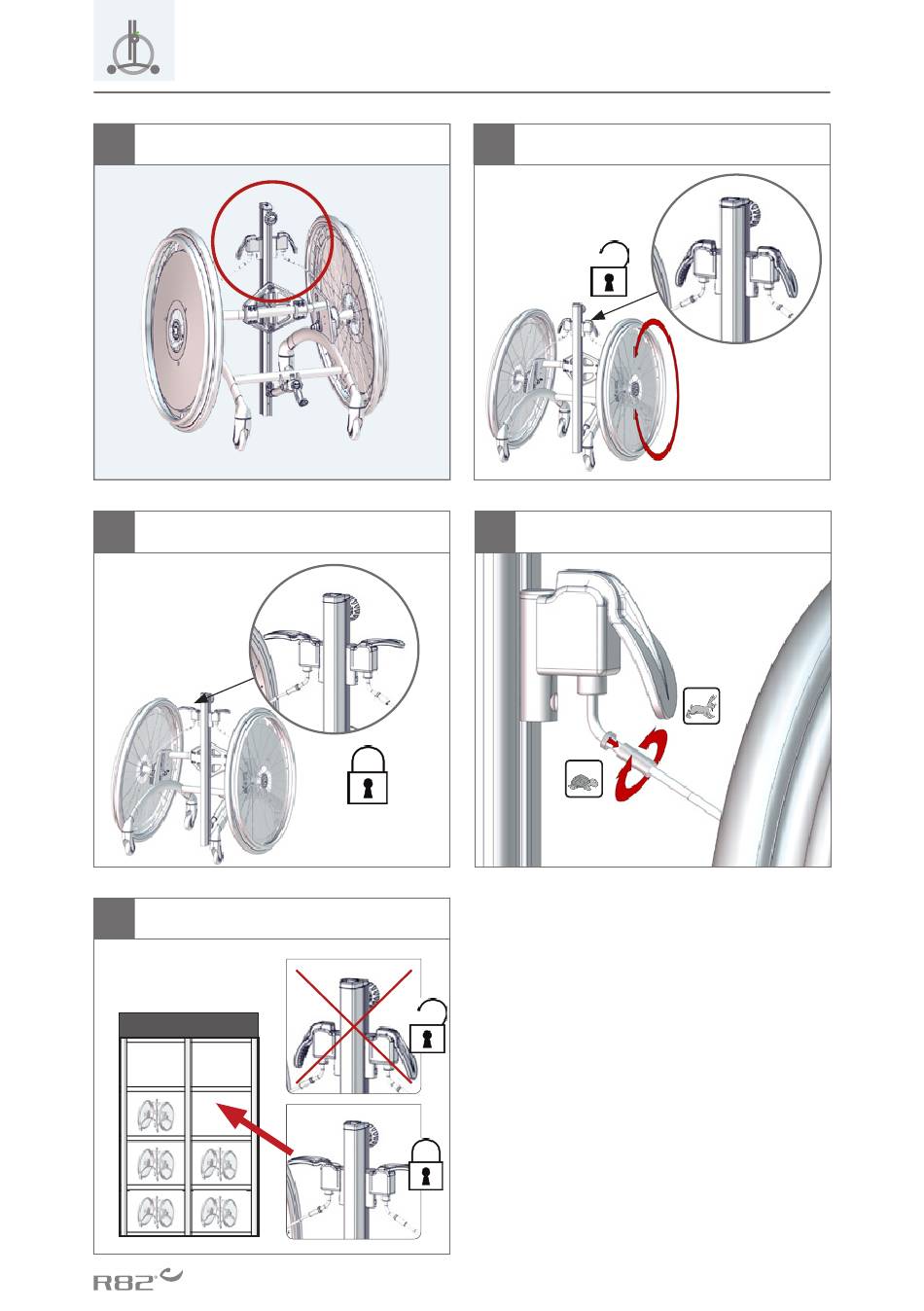 R82