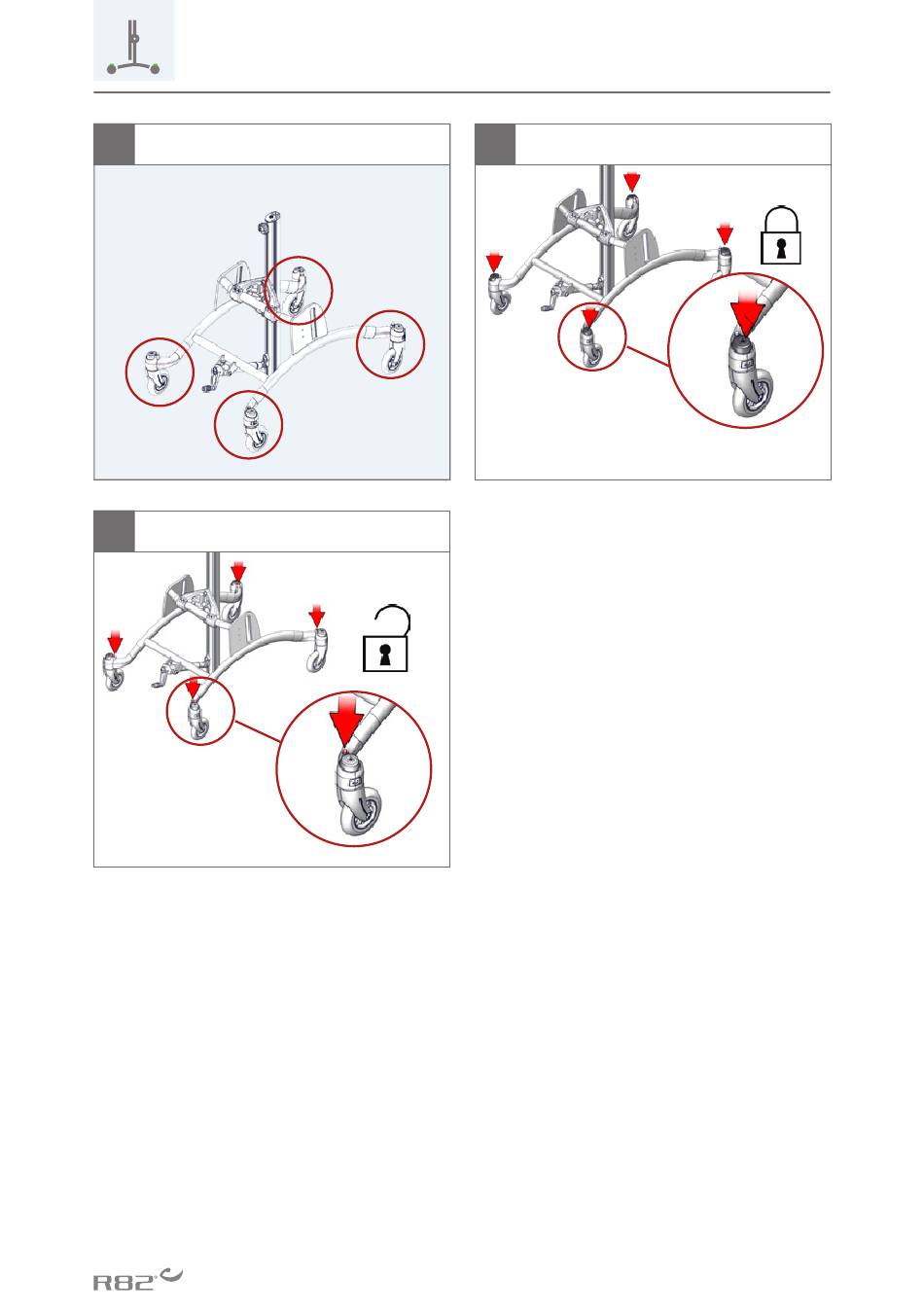 R82