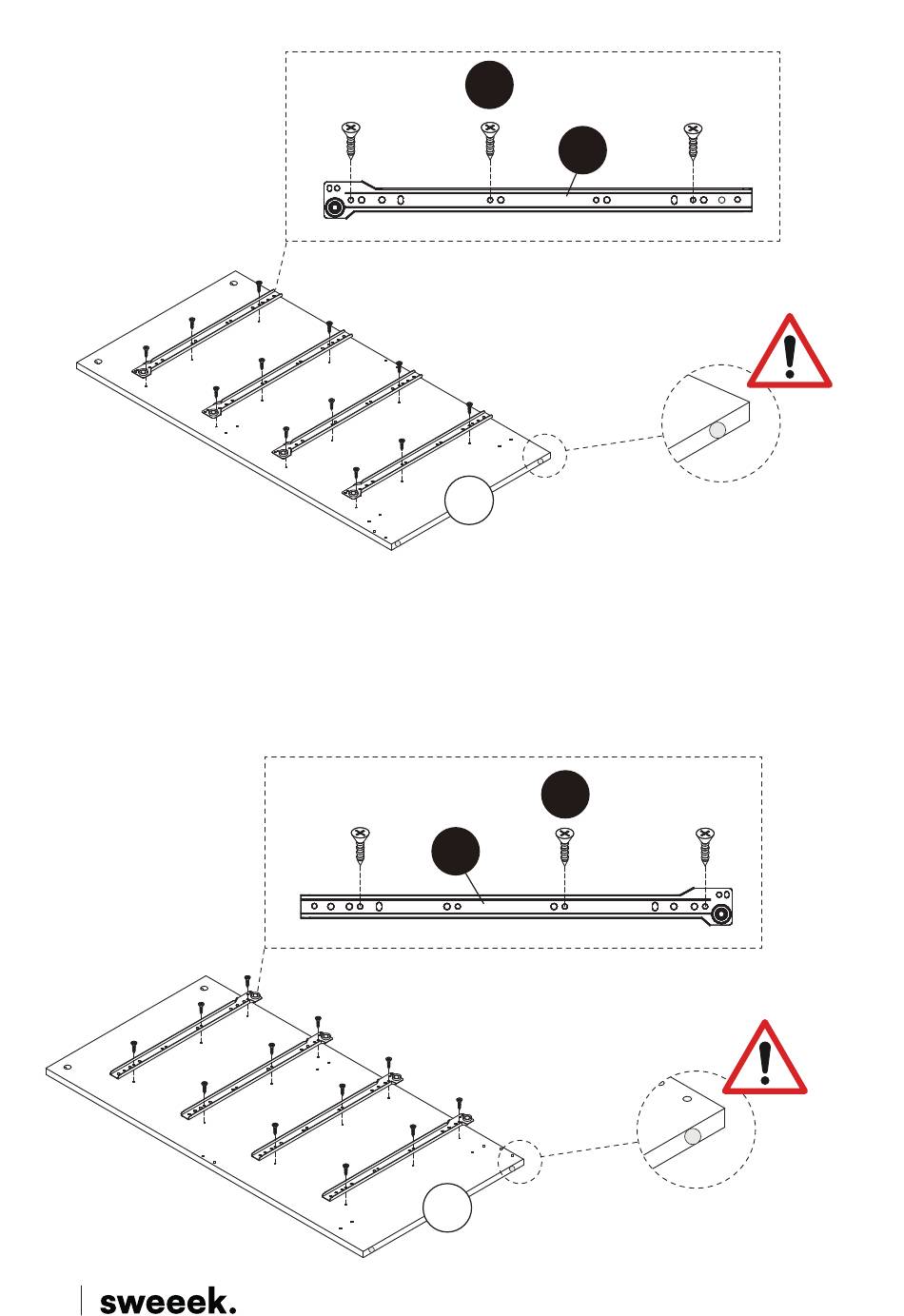 sweeek.