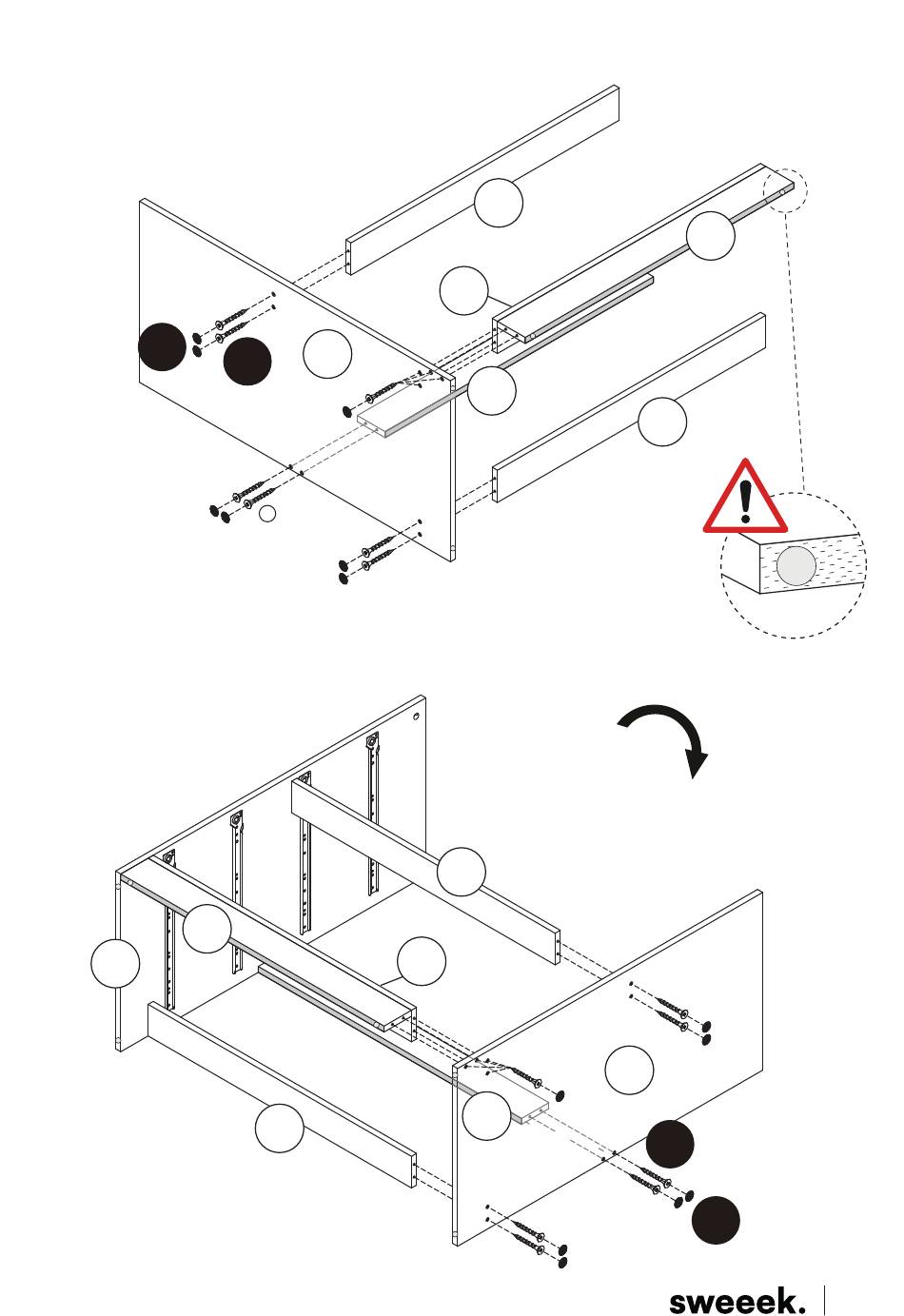 sweeek.