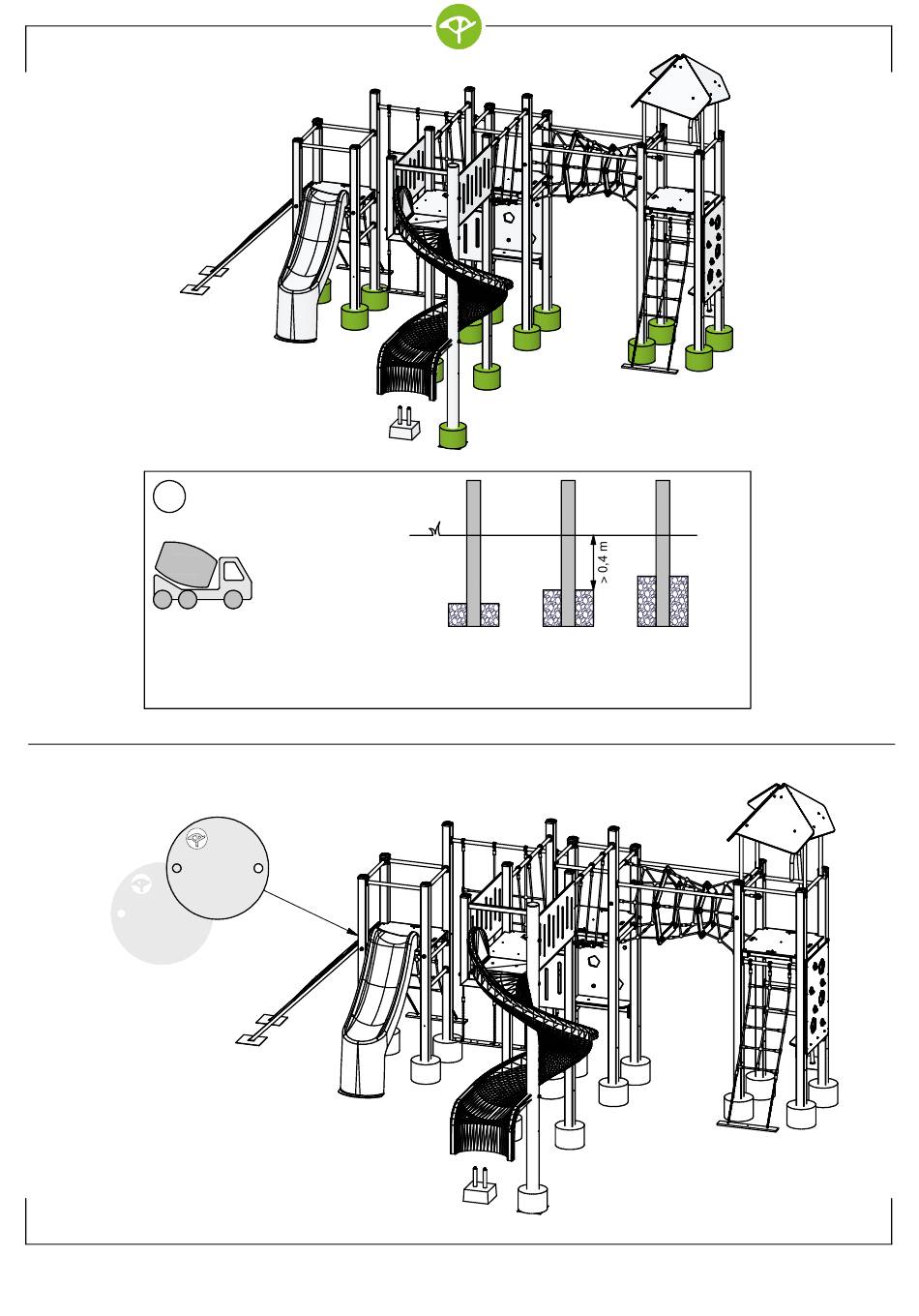 > 0,4 m