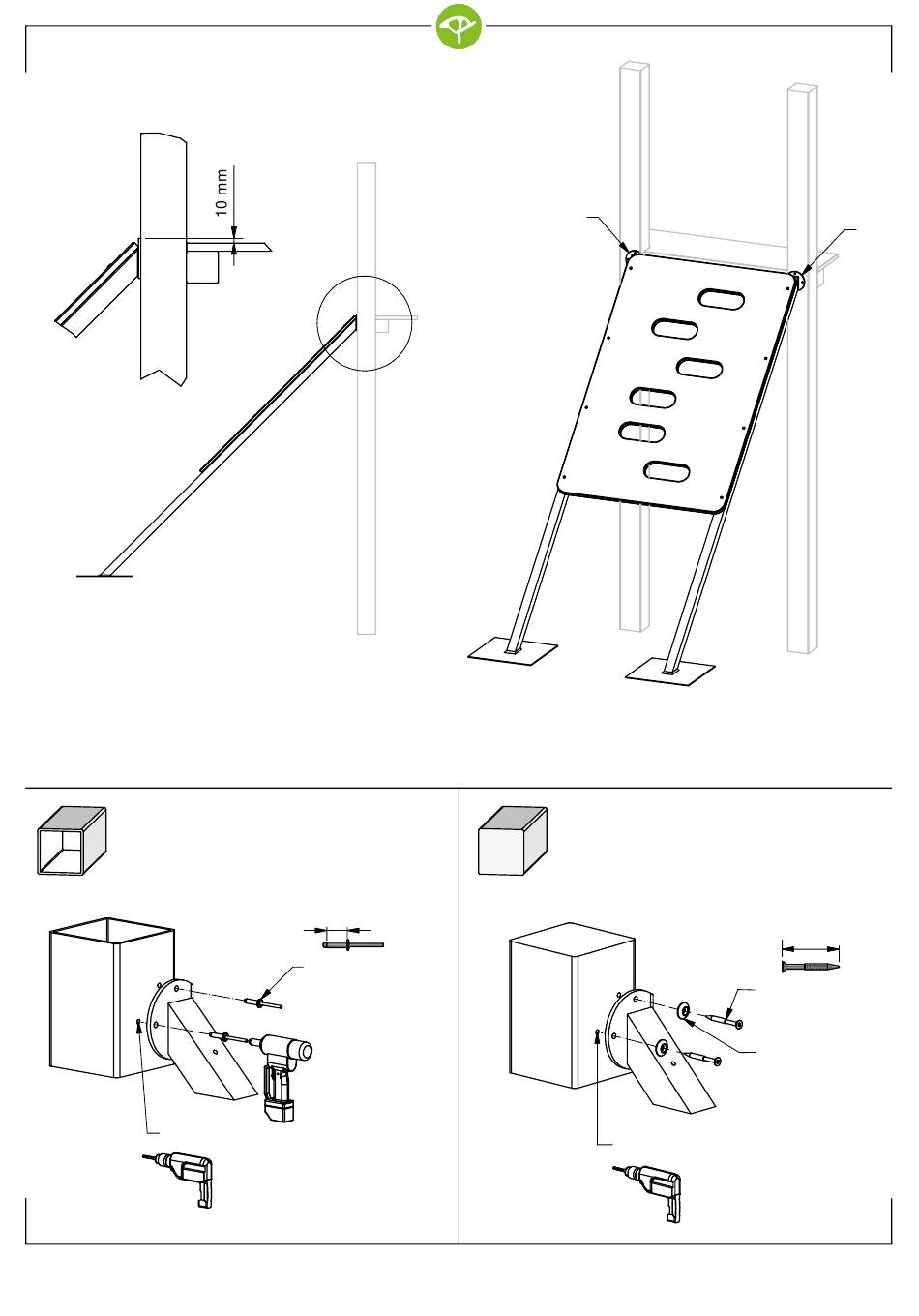 10 mm