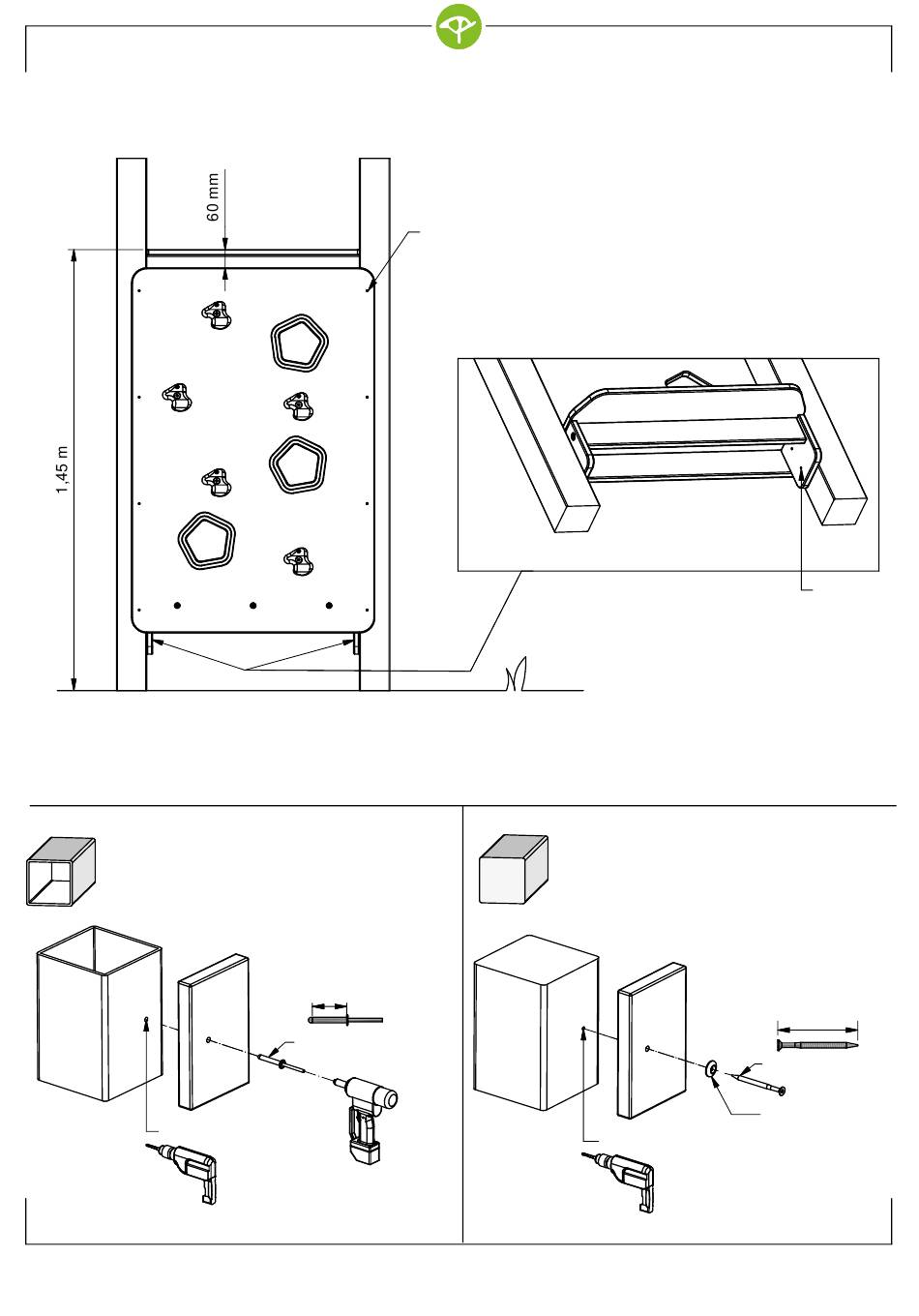 60 mm

1,45 m