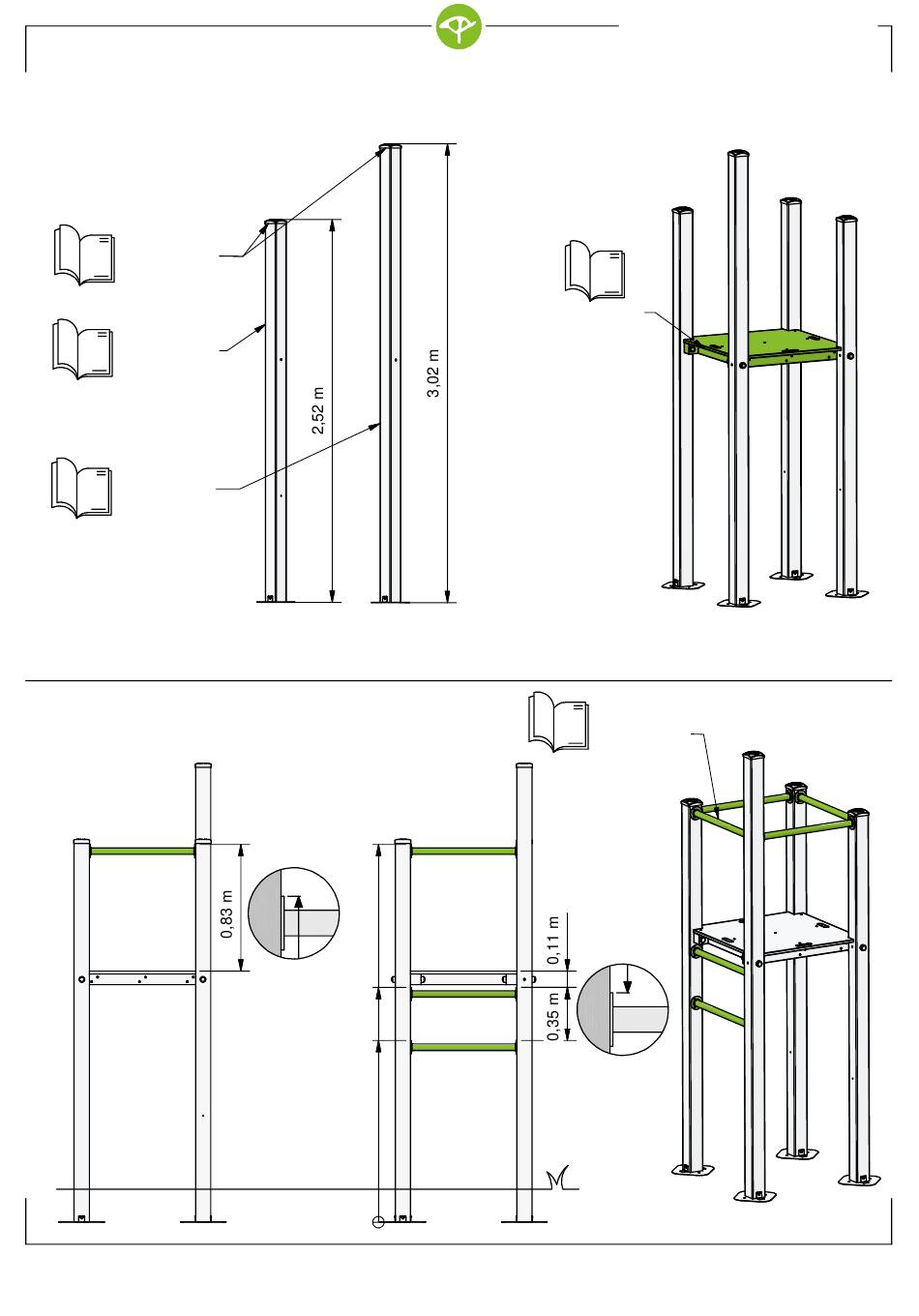 2,52 m

3,02 m

0,83 m

0,11 m

0,35 m