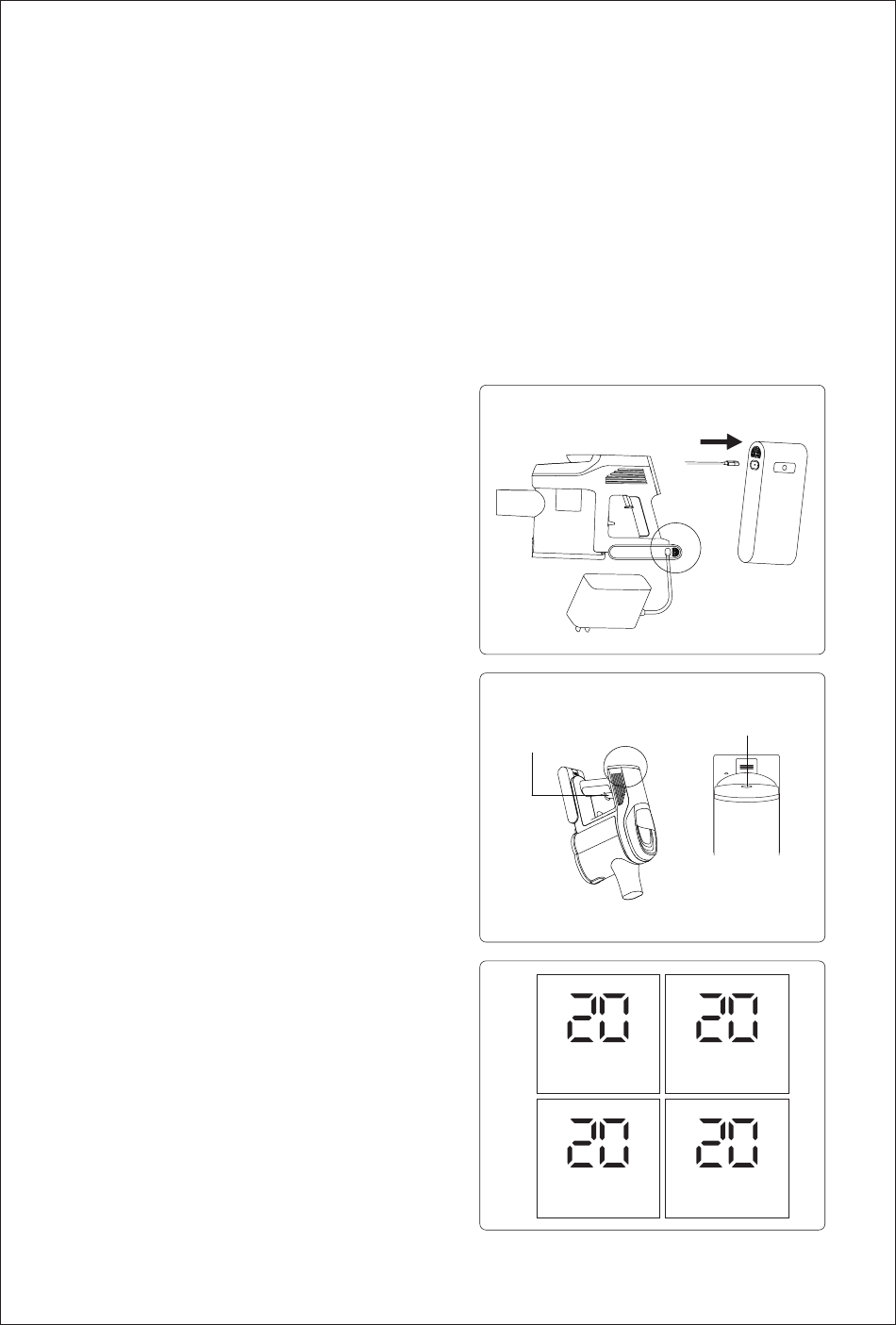 20

20

20

20