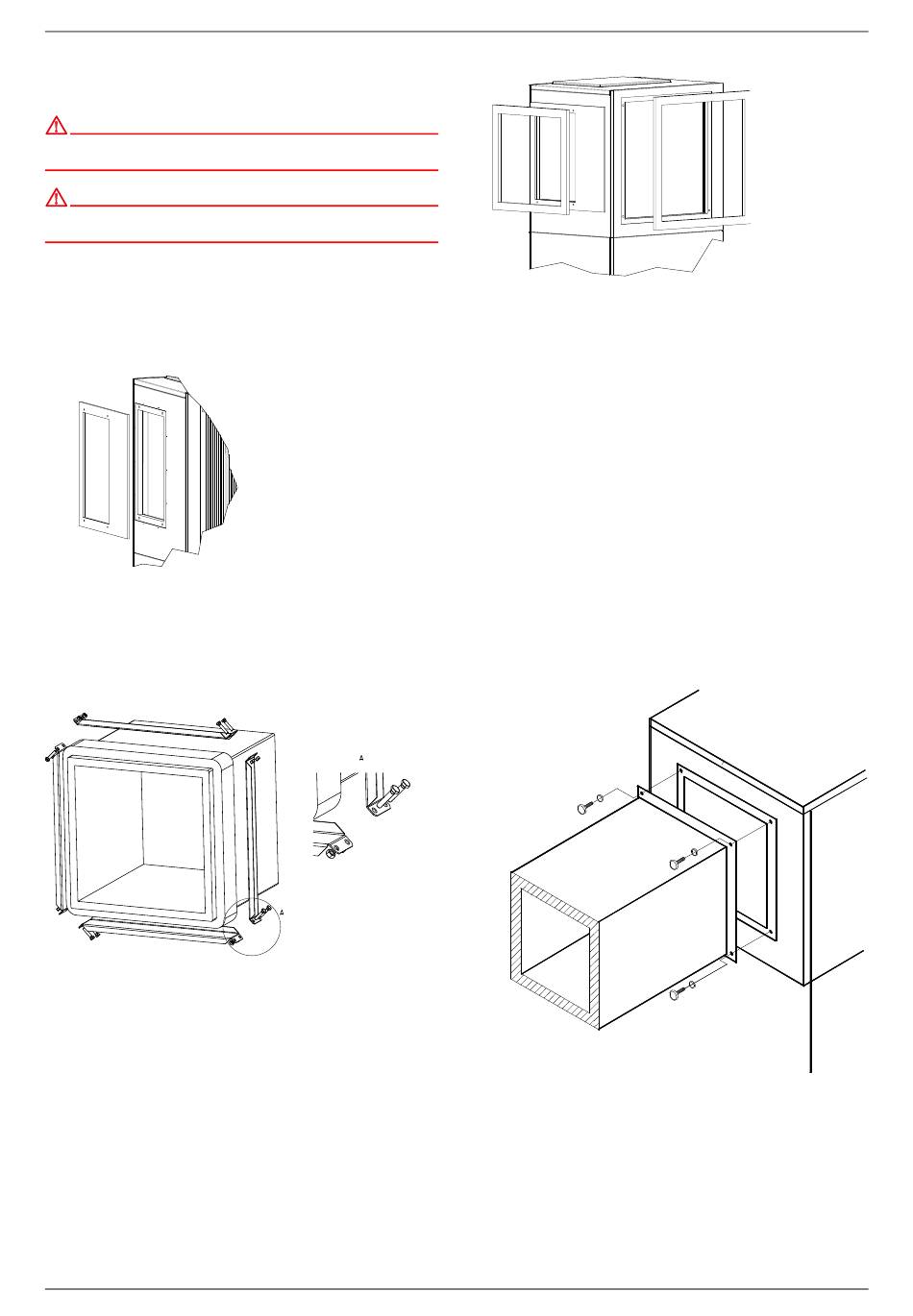 A

A