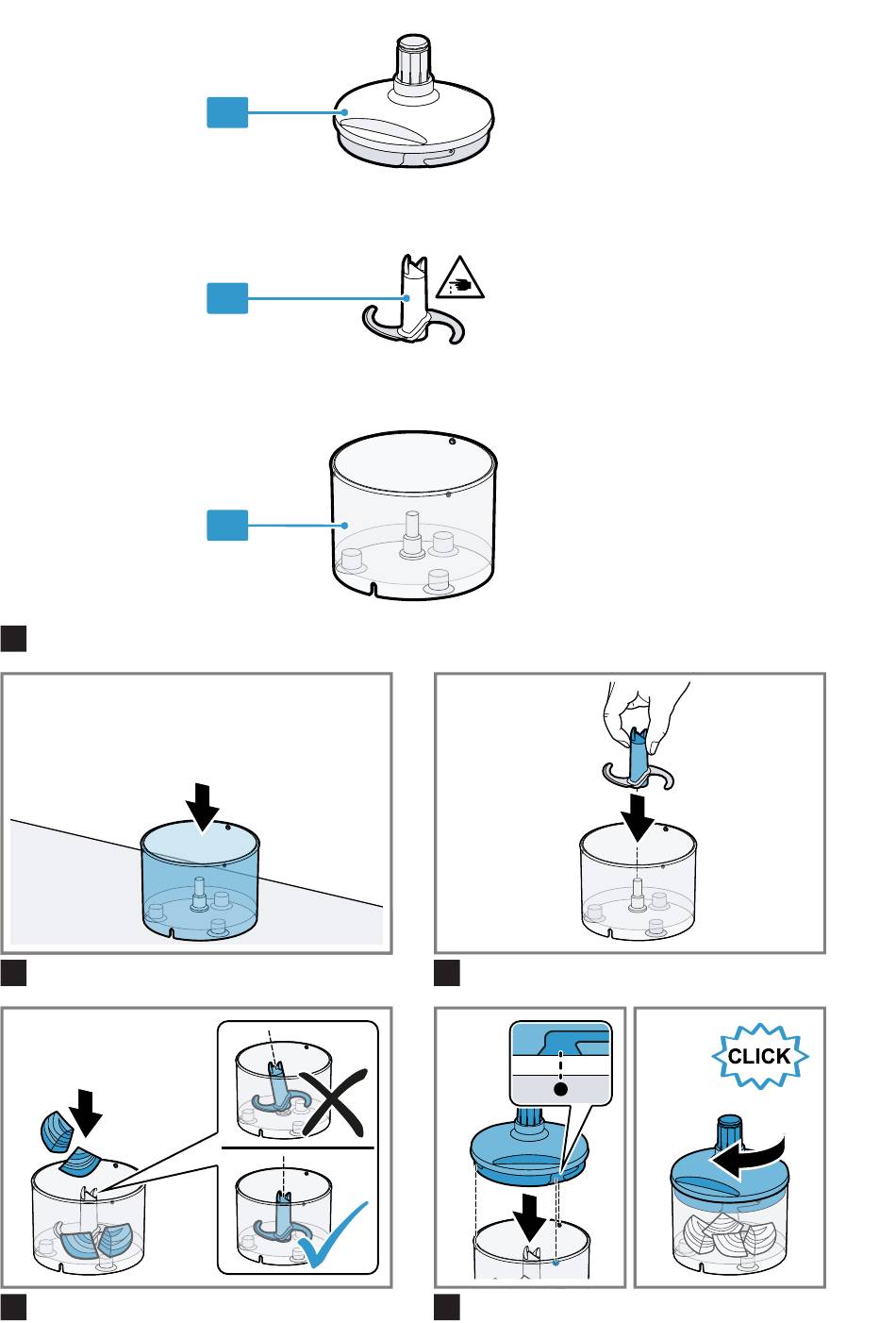 CLICK