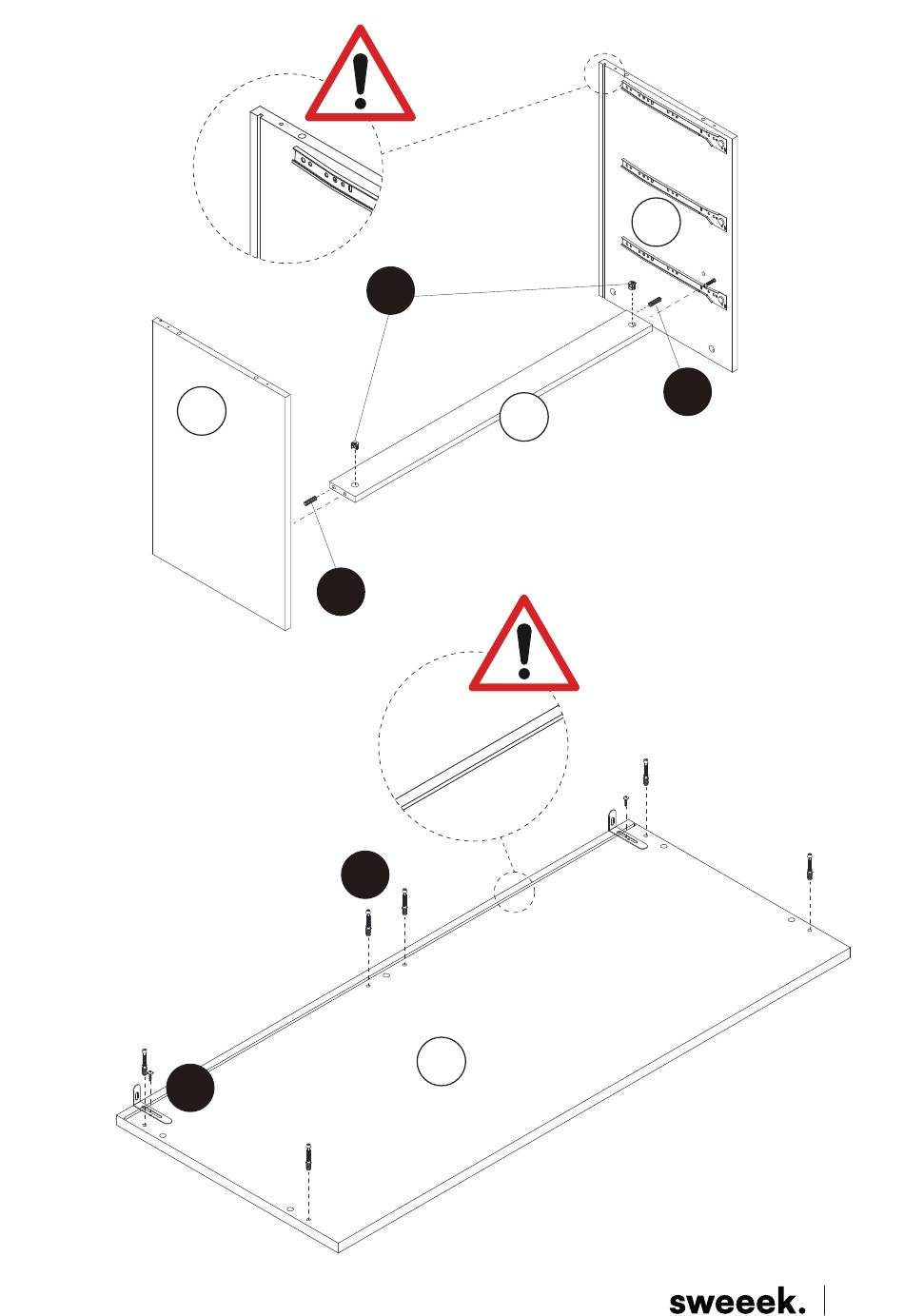 sweeek.