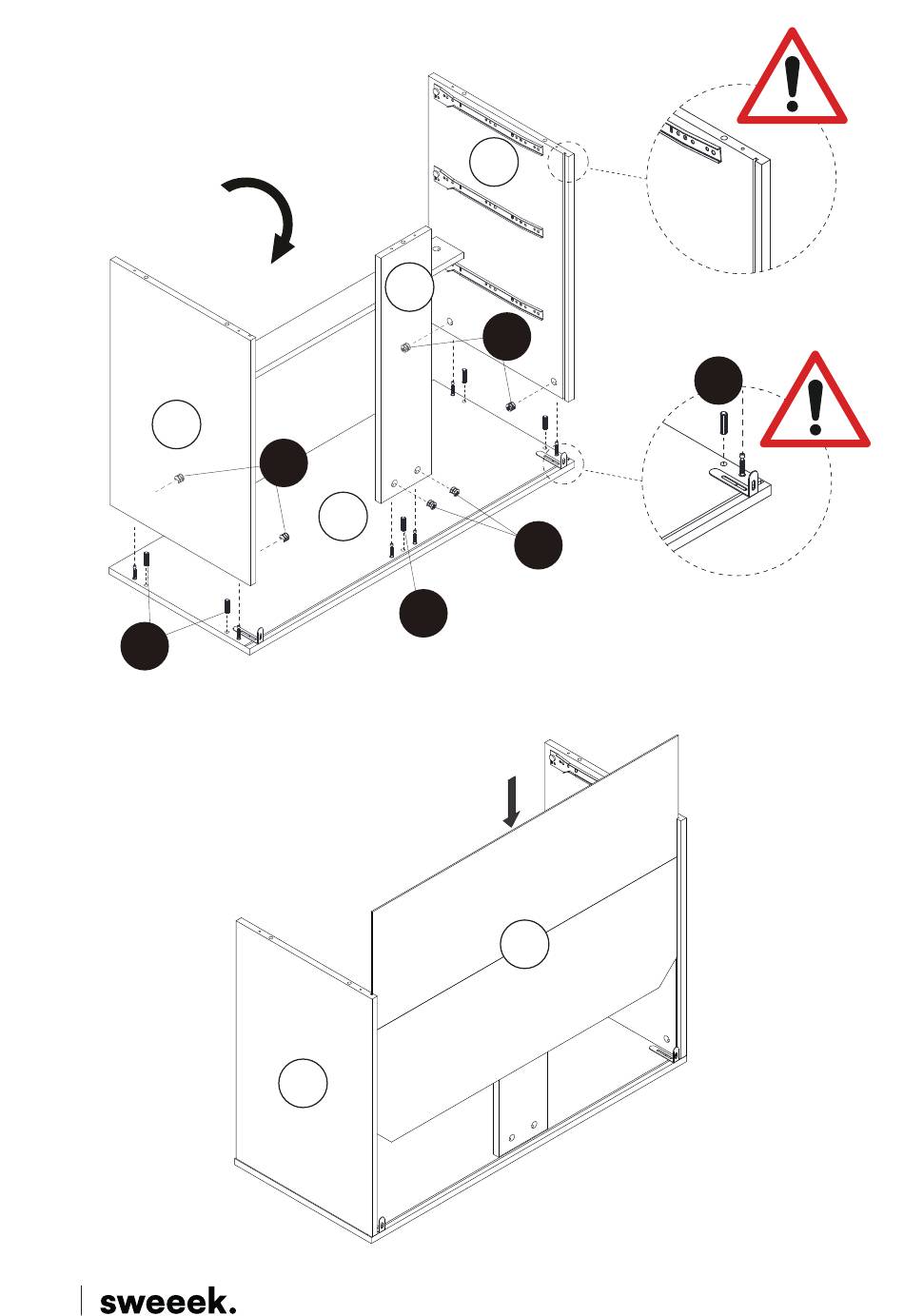 sweeek.