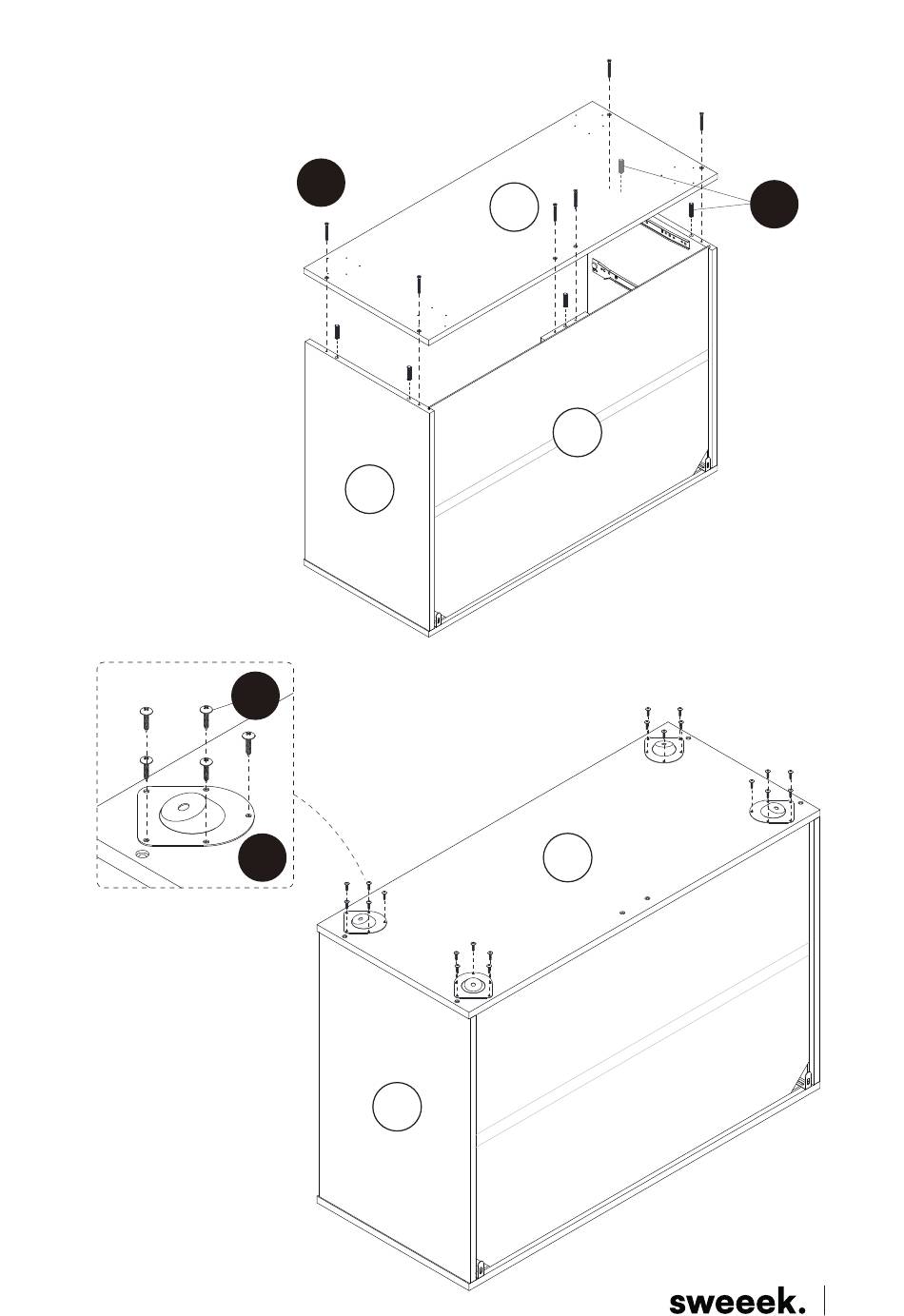 sweeek.