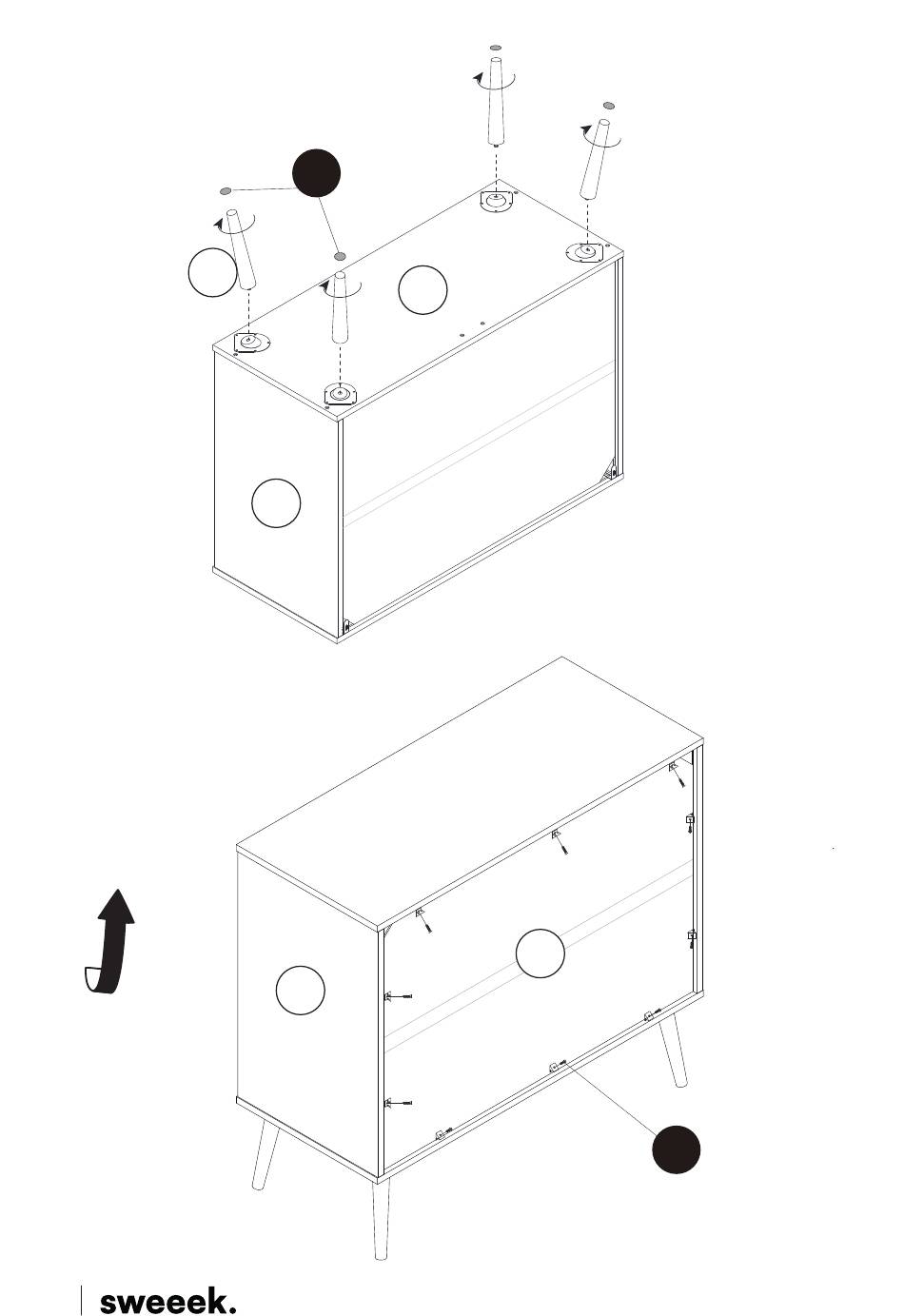 sweeek.