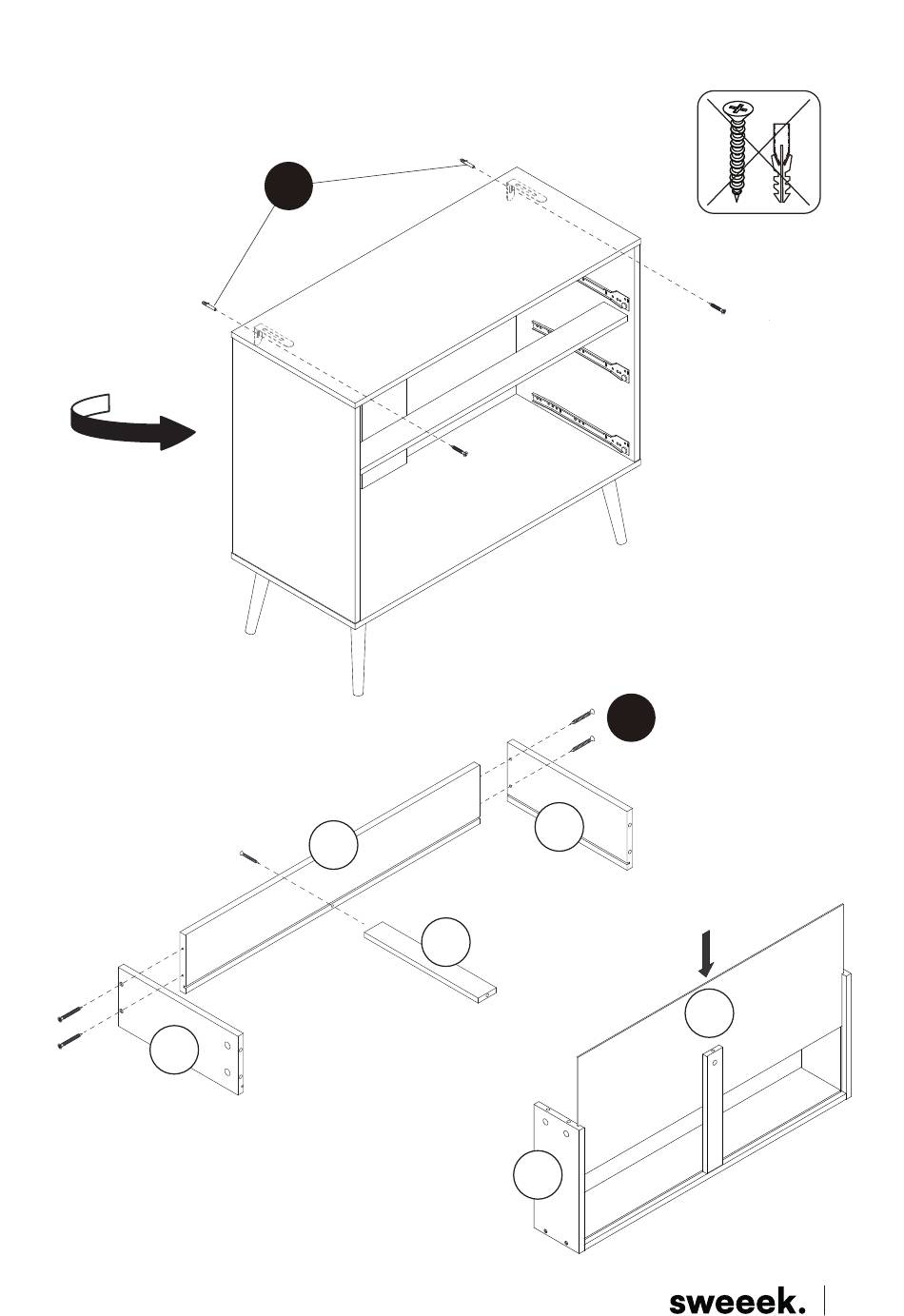 sweeek.