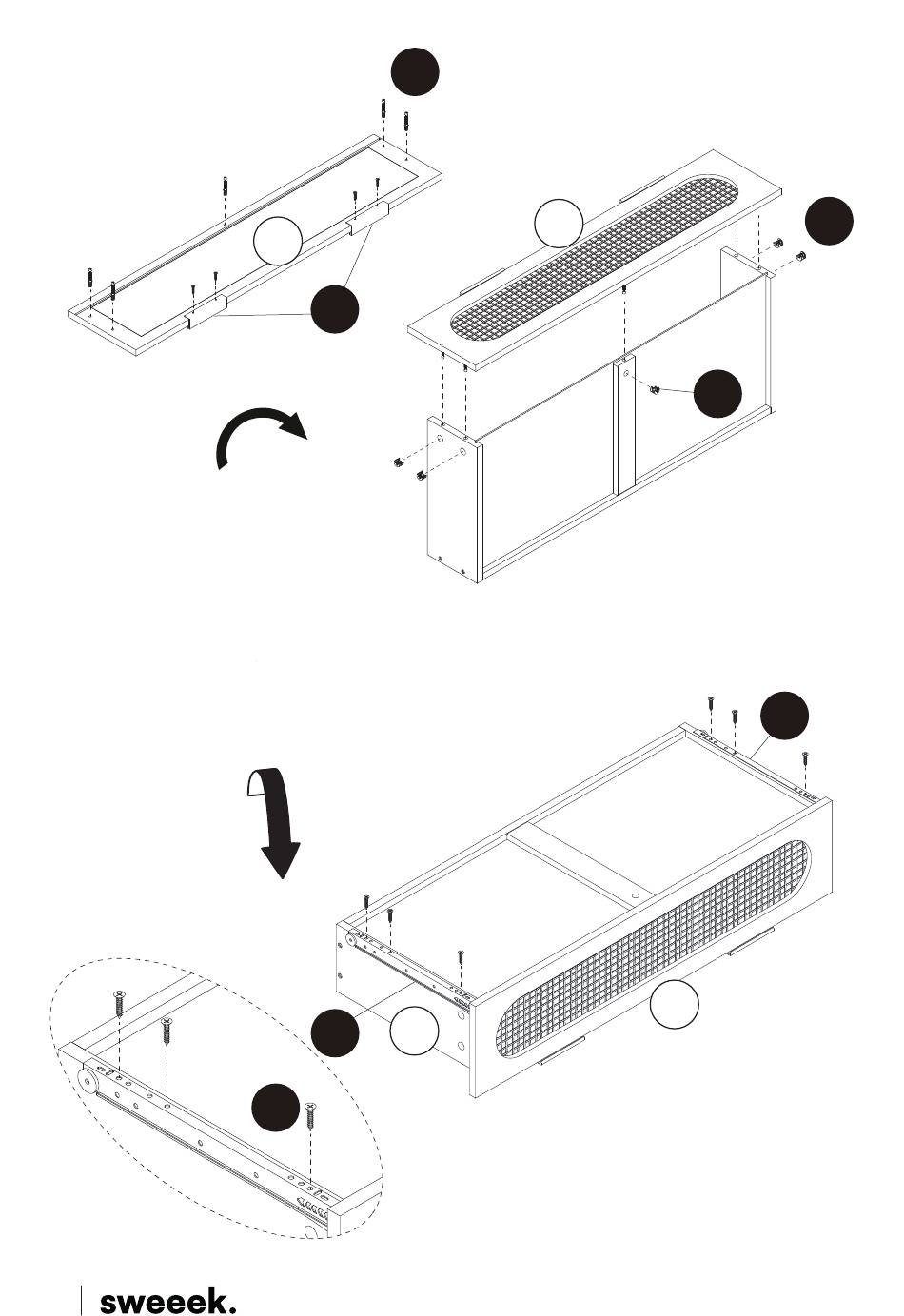 sweeek.