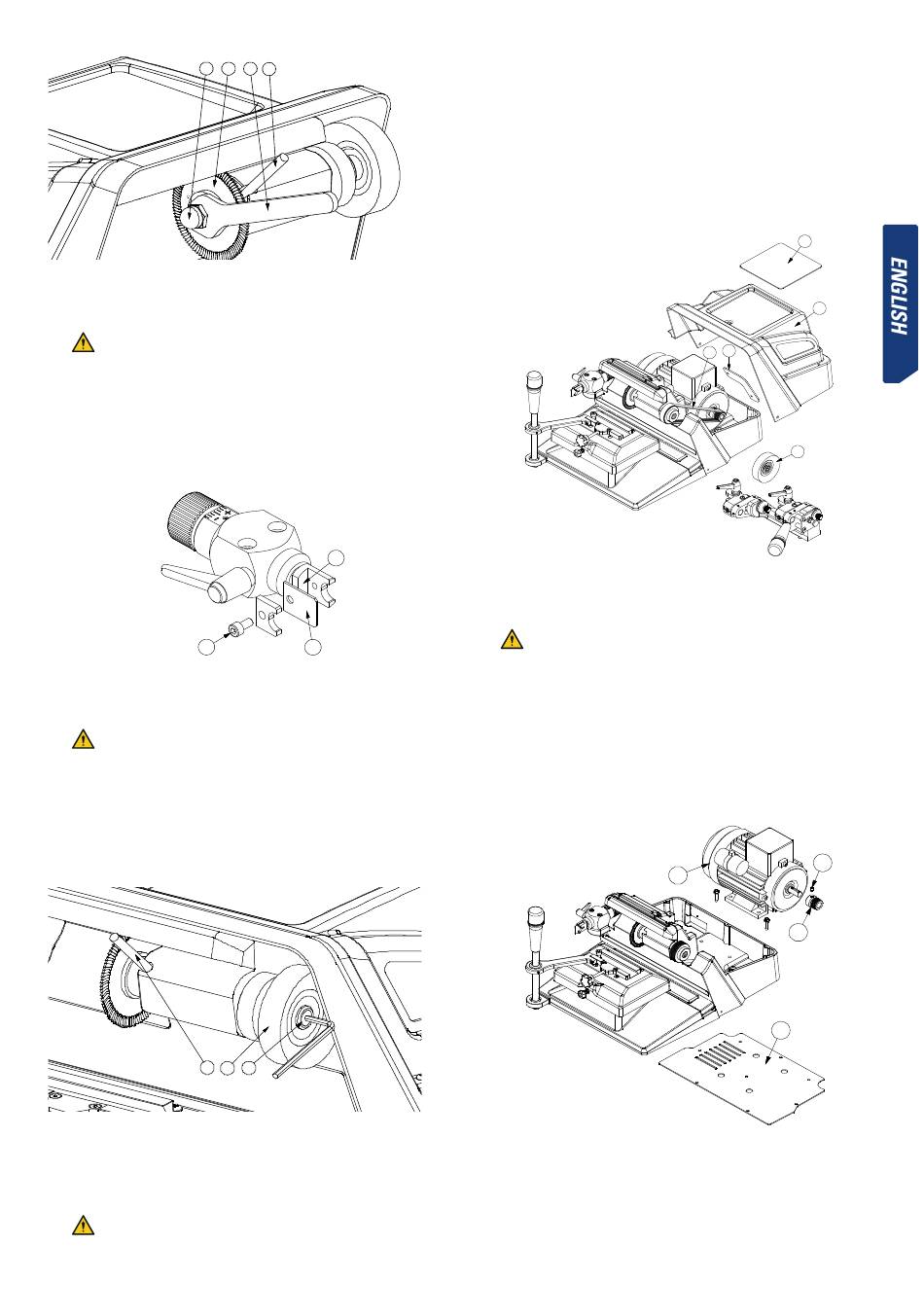 ENGLISH