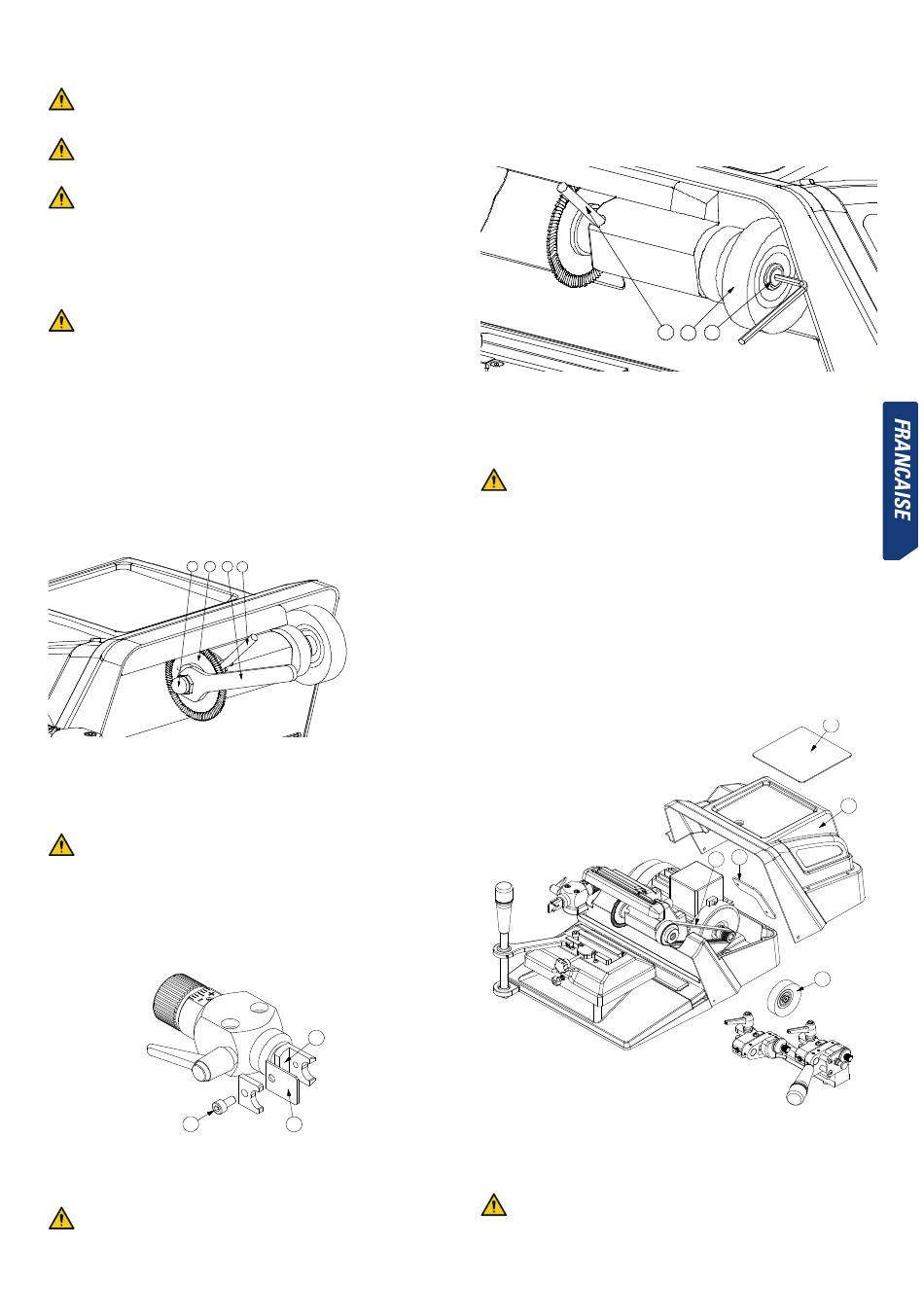 FRANÇAISE