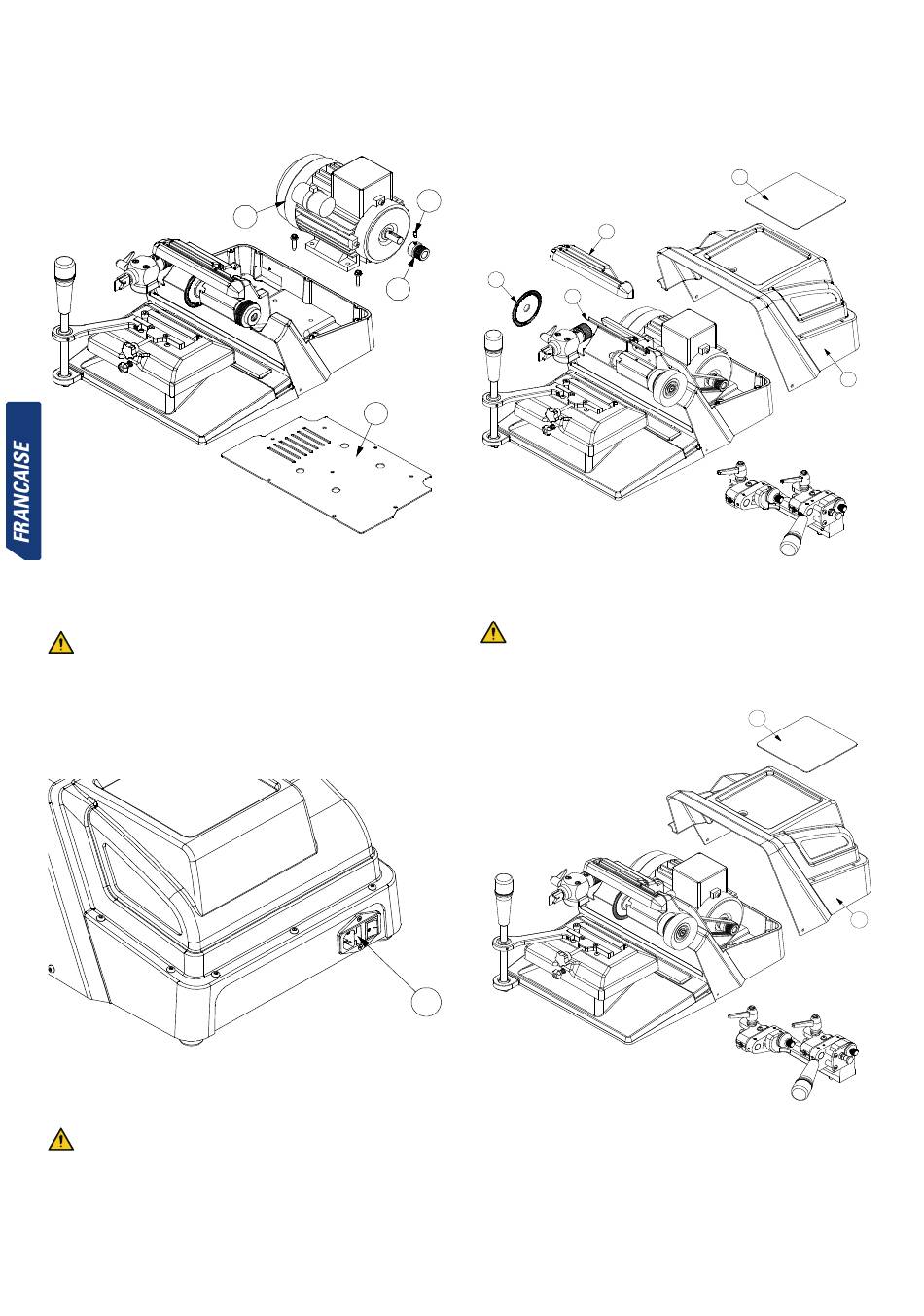 FRANCAISE