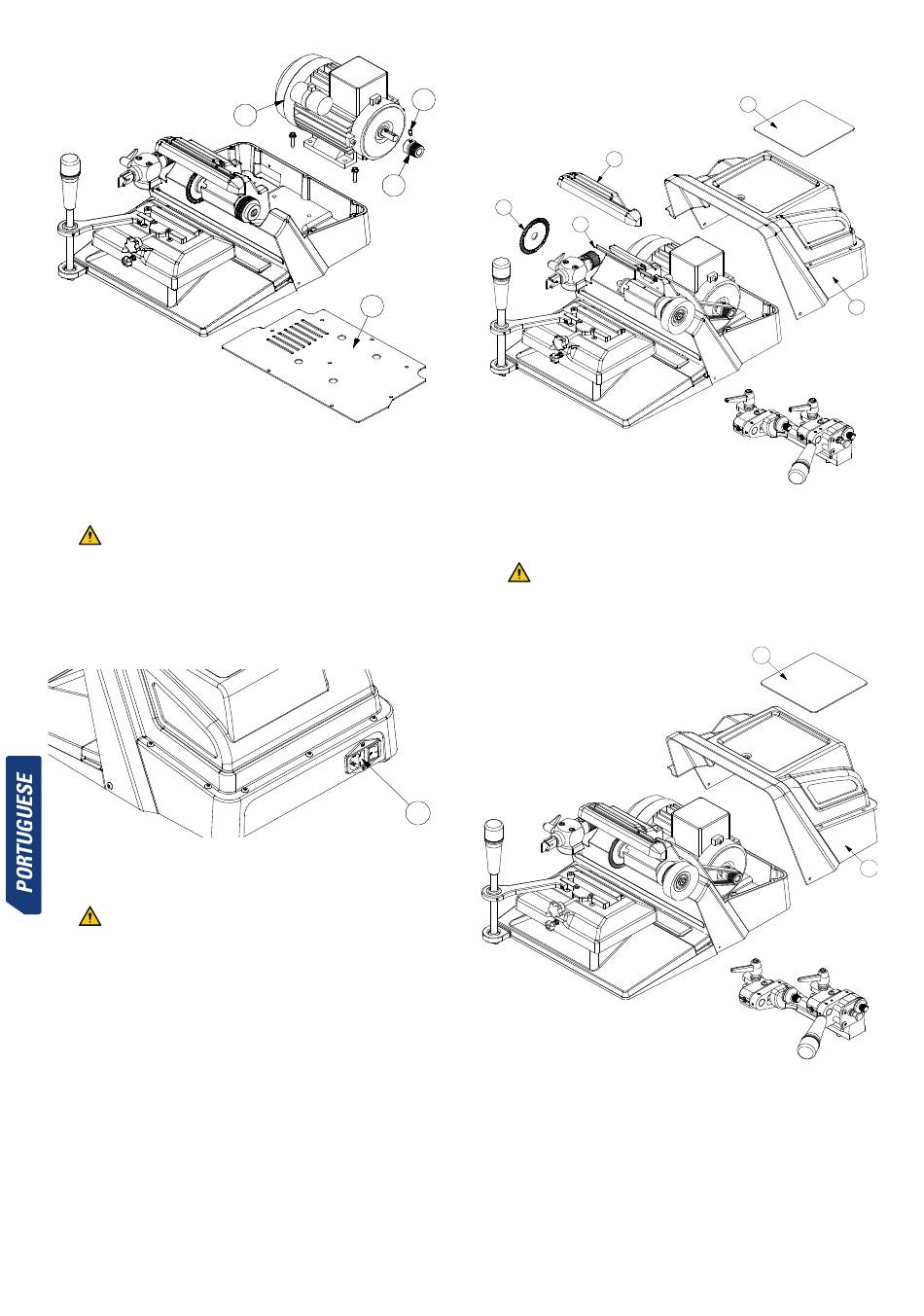 PORTUGUESE