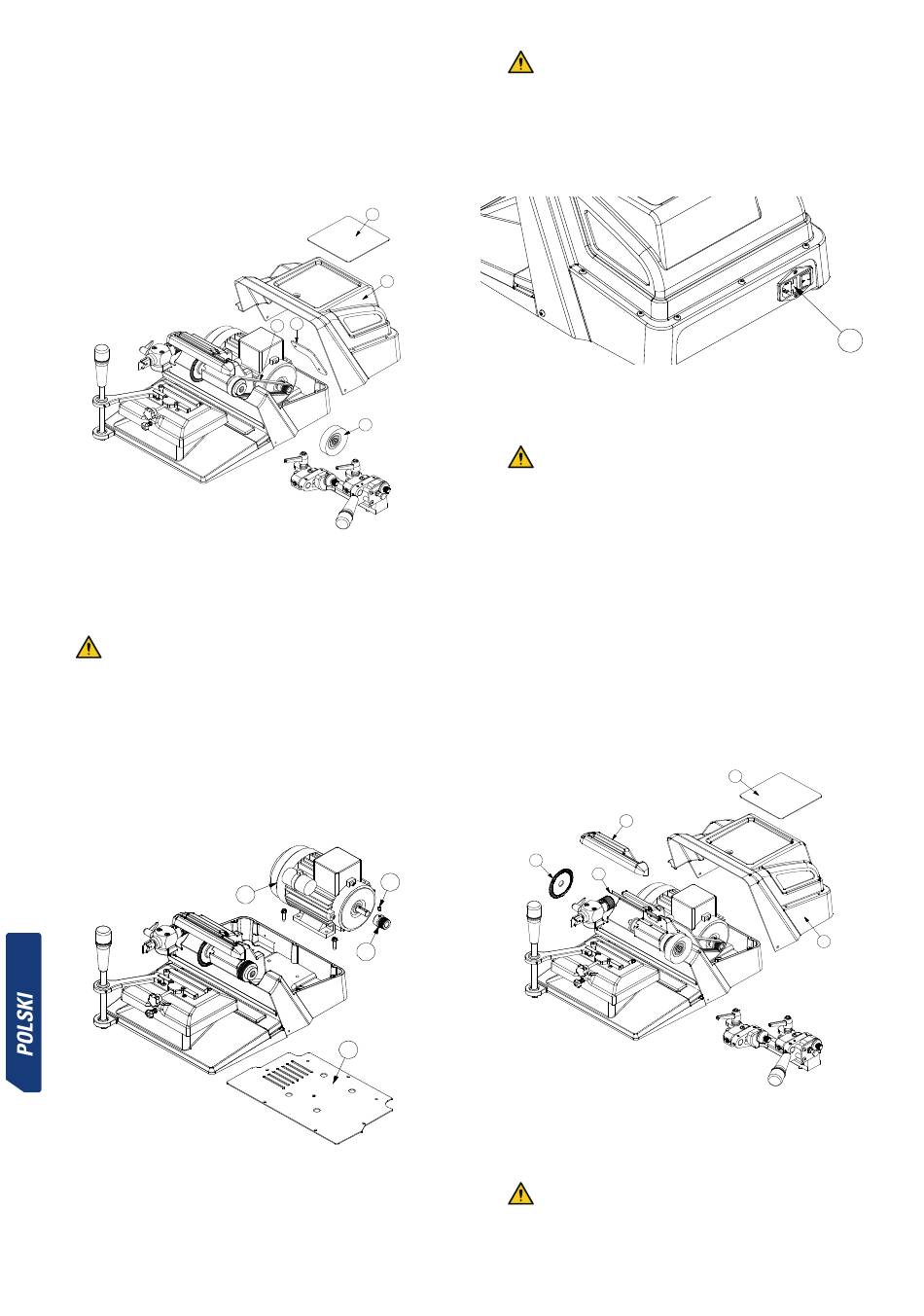 POLSKI