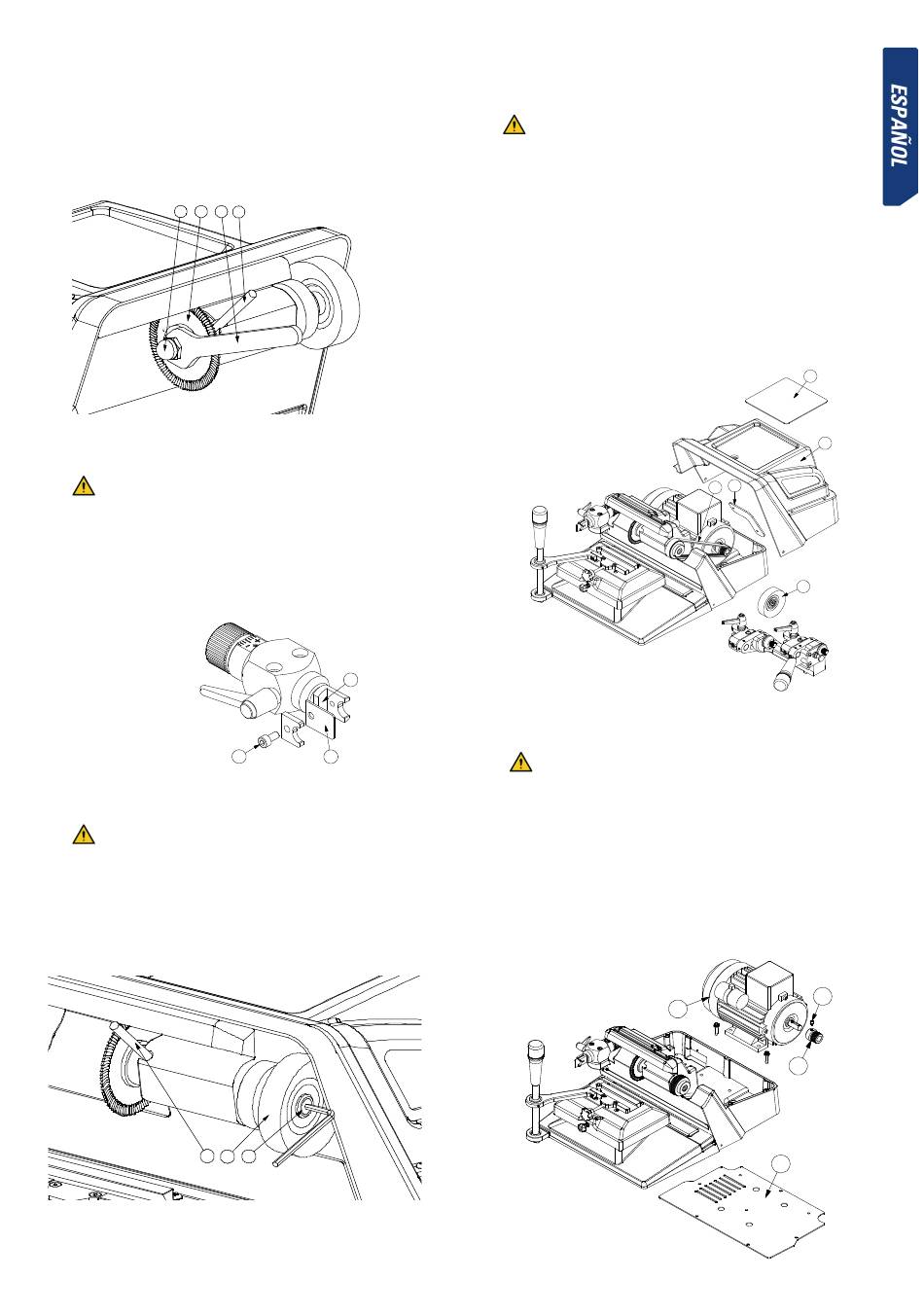 ESPAÑOL