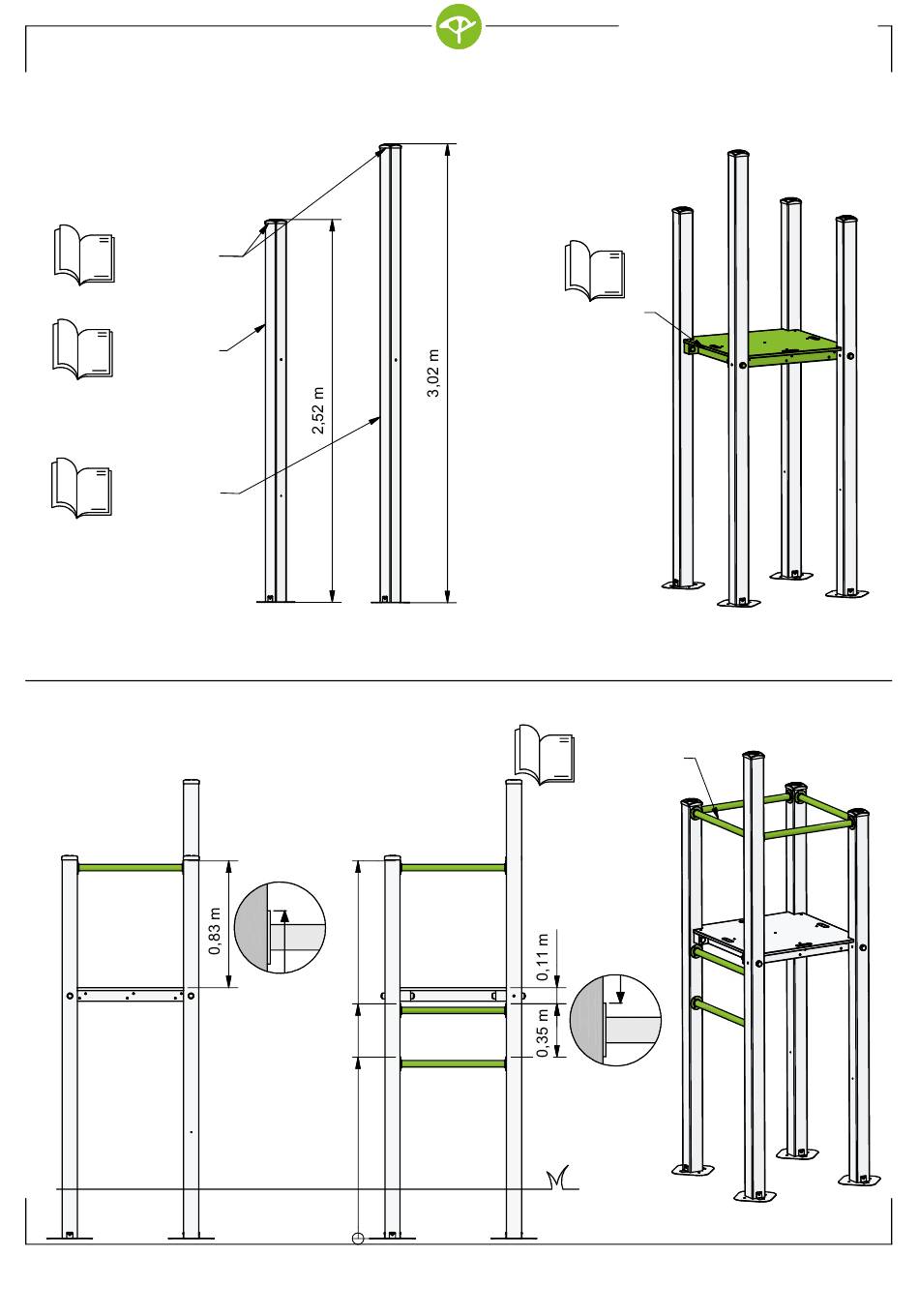 2,52 m

3,02 m

0,83 m

0,11 m

0,35 m