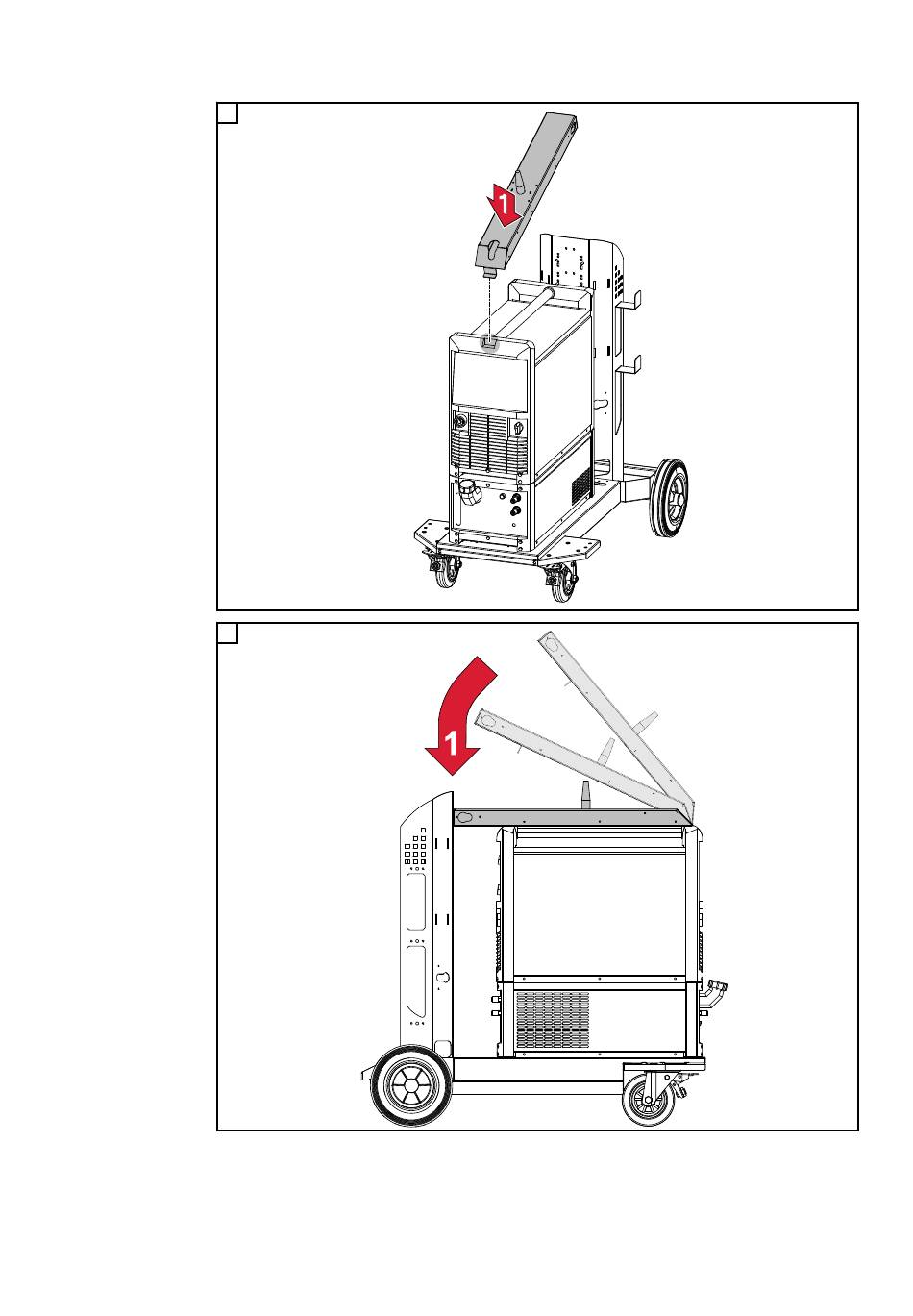 1

1