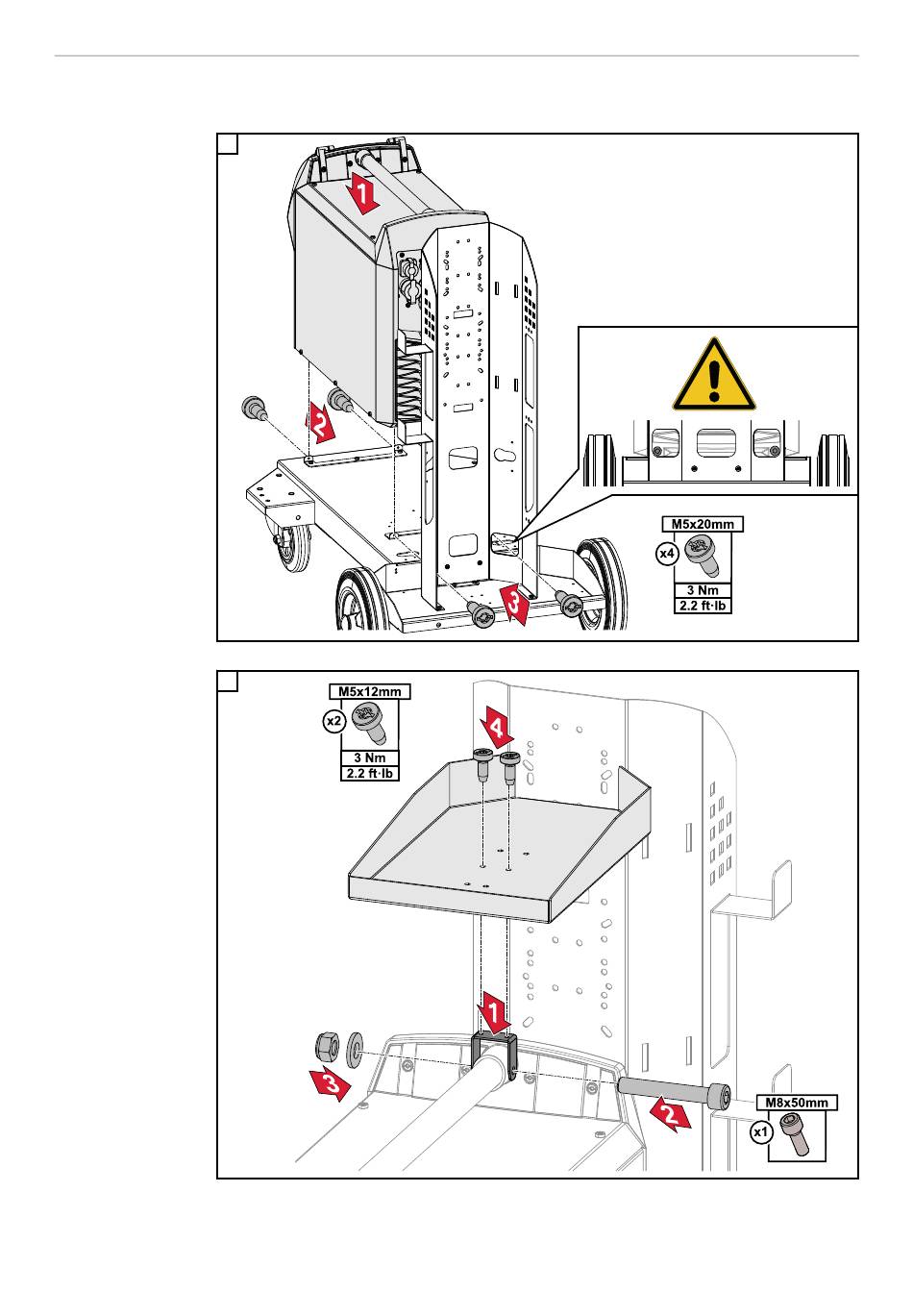 1

2

3

M5x20mm

x4

3 Nm

2.2 ft·lb

M5x12mm

x2

3 Nm

2.2 ft·lb

4

1

3

2

M8x50mm

x1