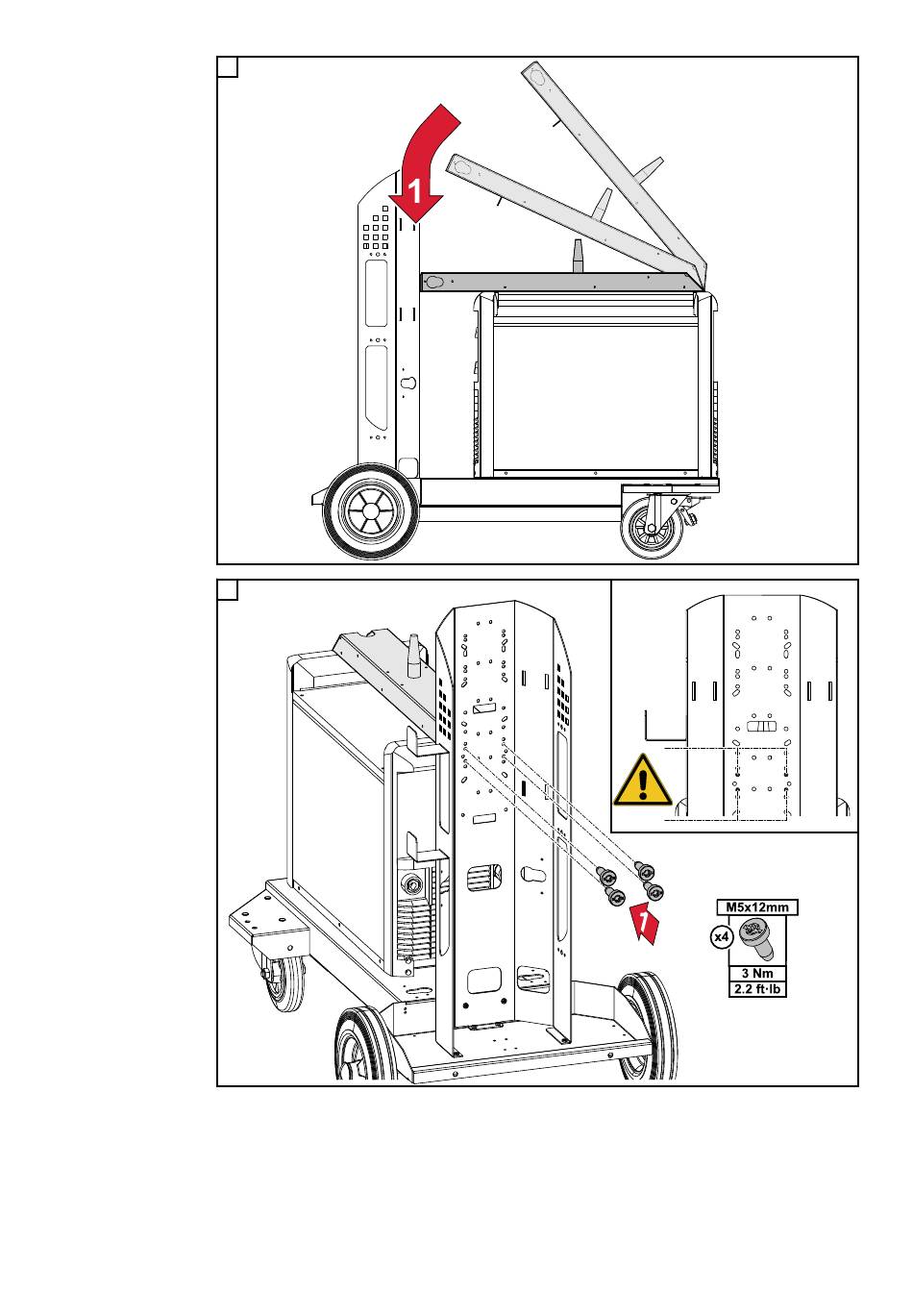 1

1

M5x12mm

x4

3 Nm

2.2 ft·lb