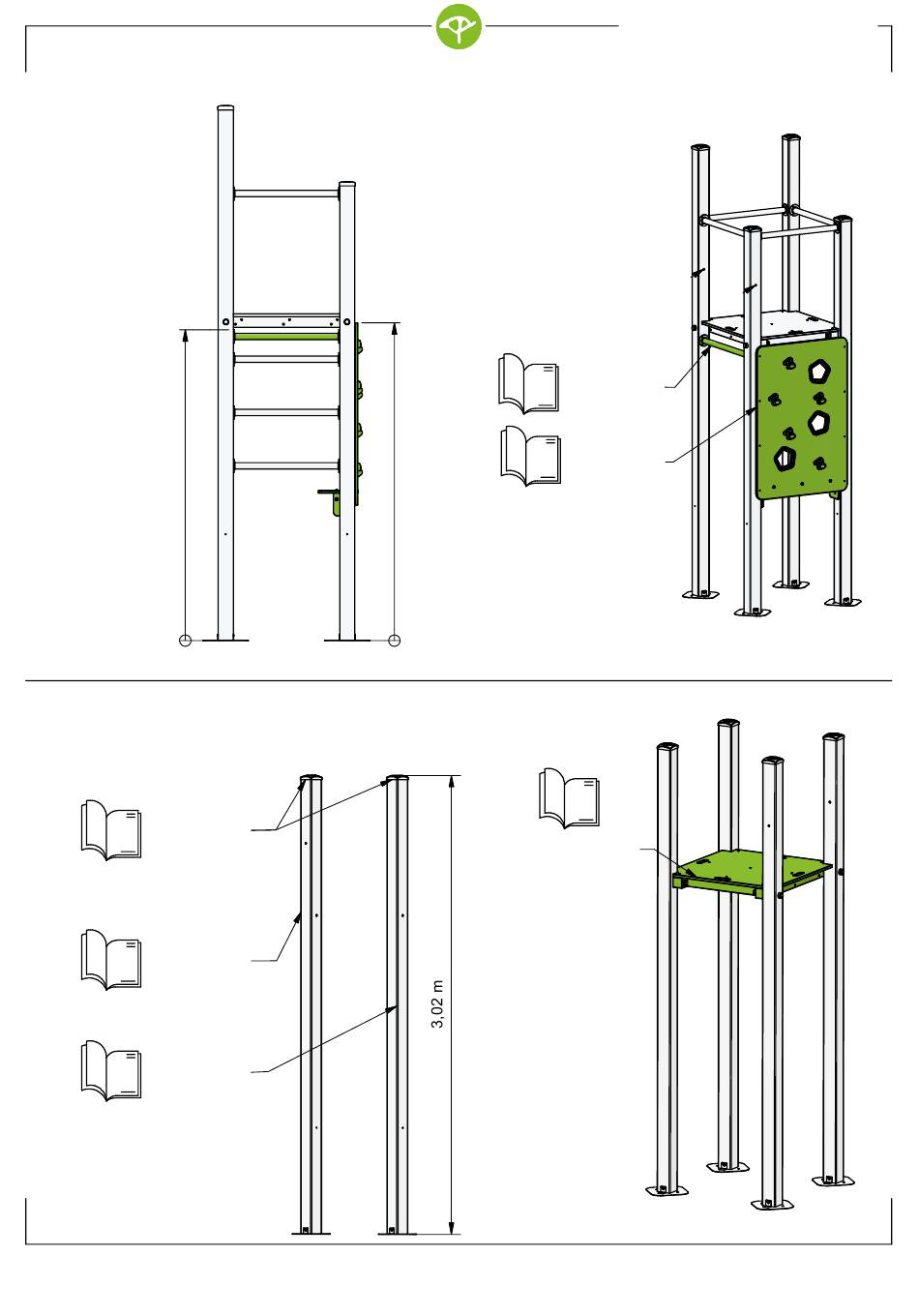 3,02 m