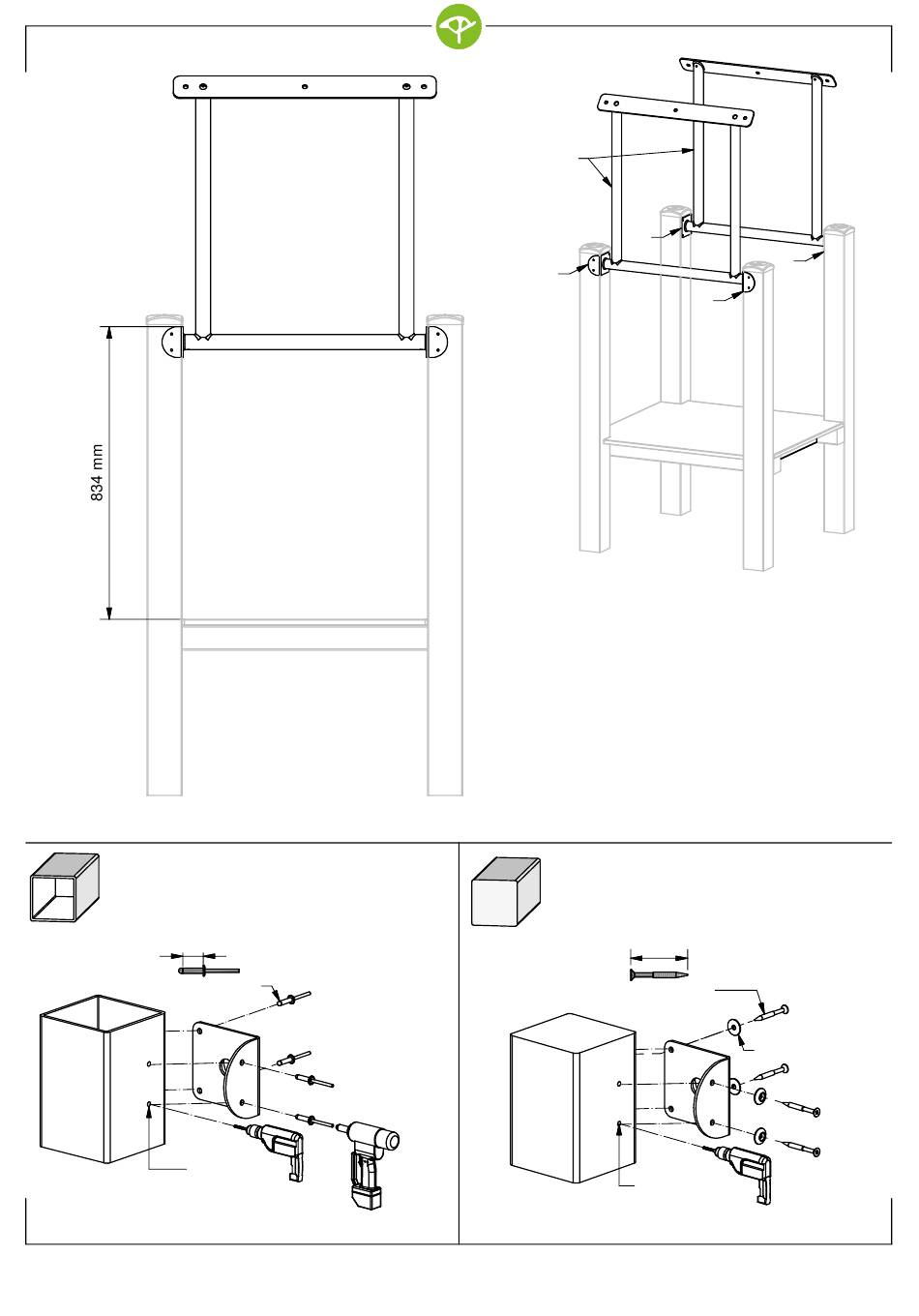 834 mm