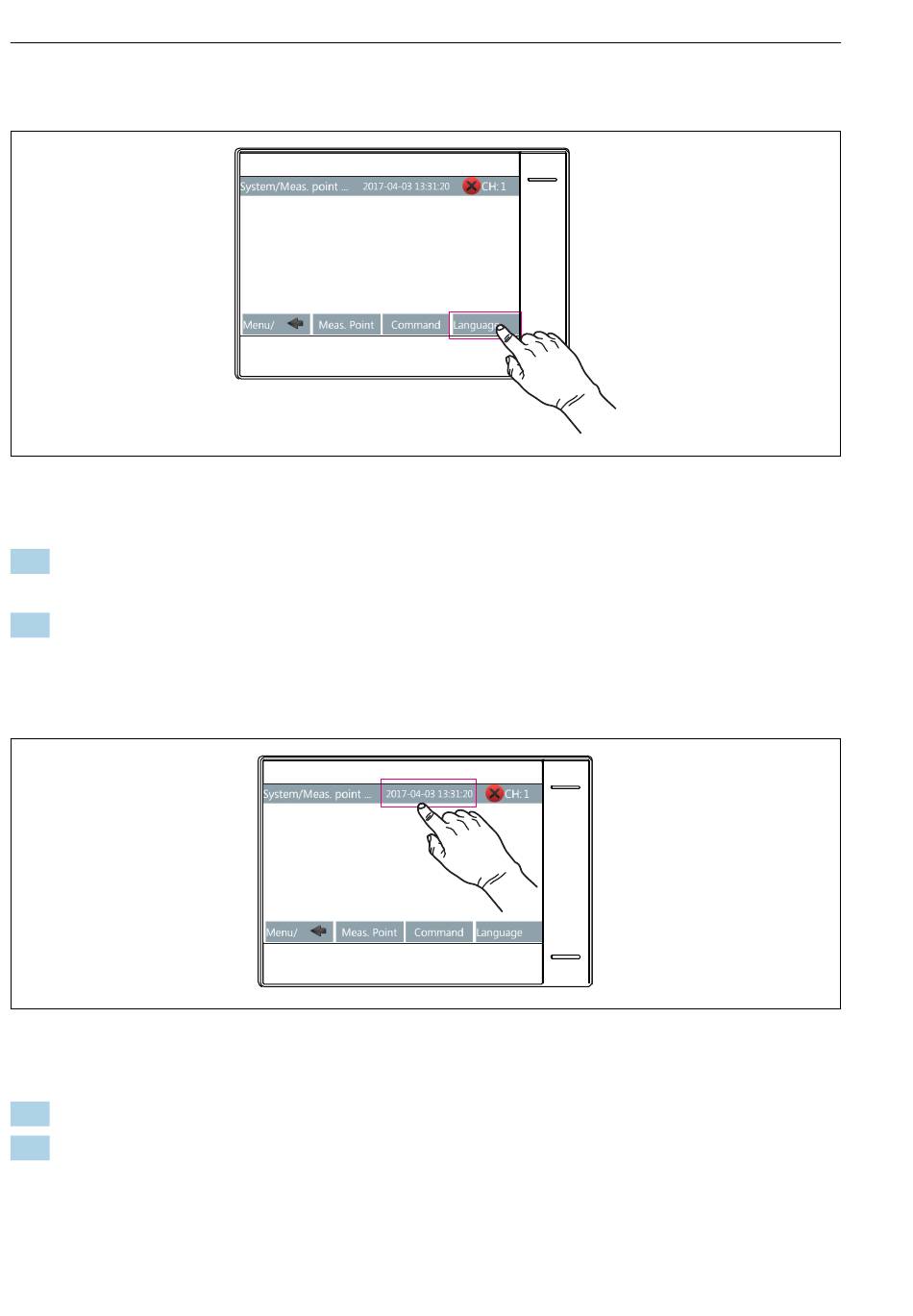 System/Meas. point ... 2017-04-03 13:31:20 CH: 1

Menu/ Meas. Point Command Language

System/Meas. point ... 2017-04-03 13:31:20 CH: 1

Menu/ Meas. Point Command Language