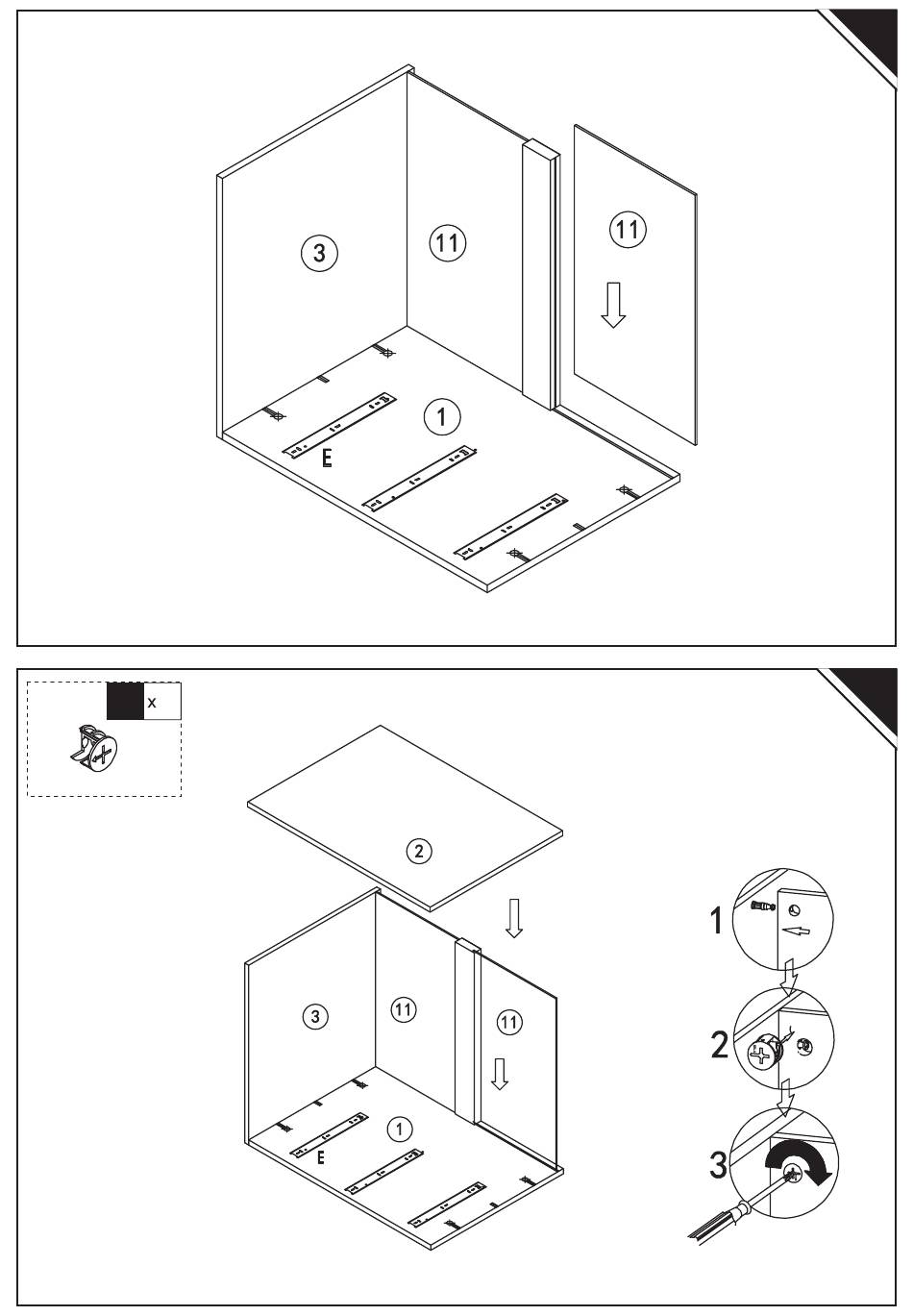 3
11
11
1
E

x
2
3
11
11
1
E
1
2
3