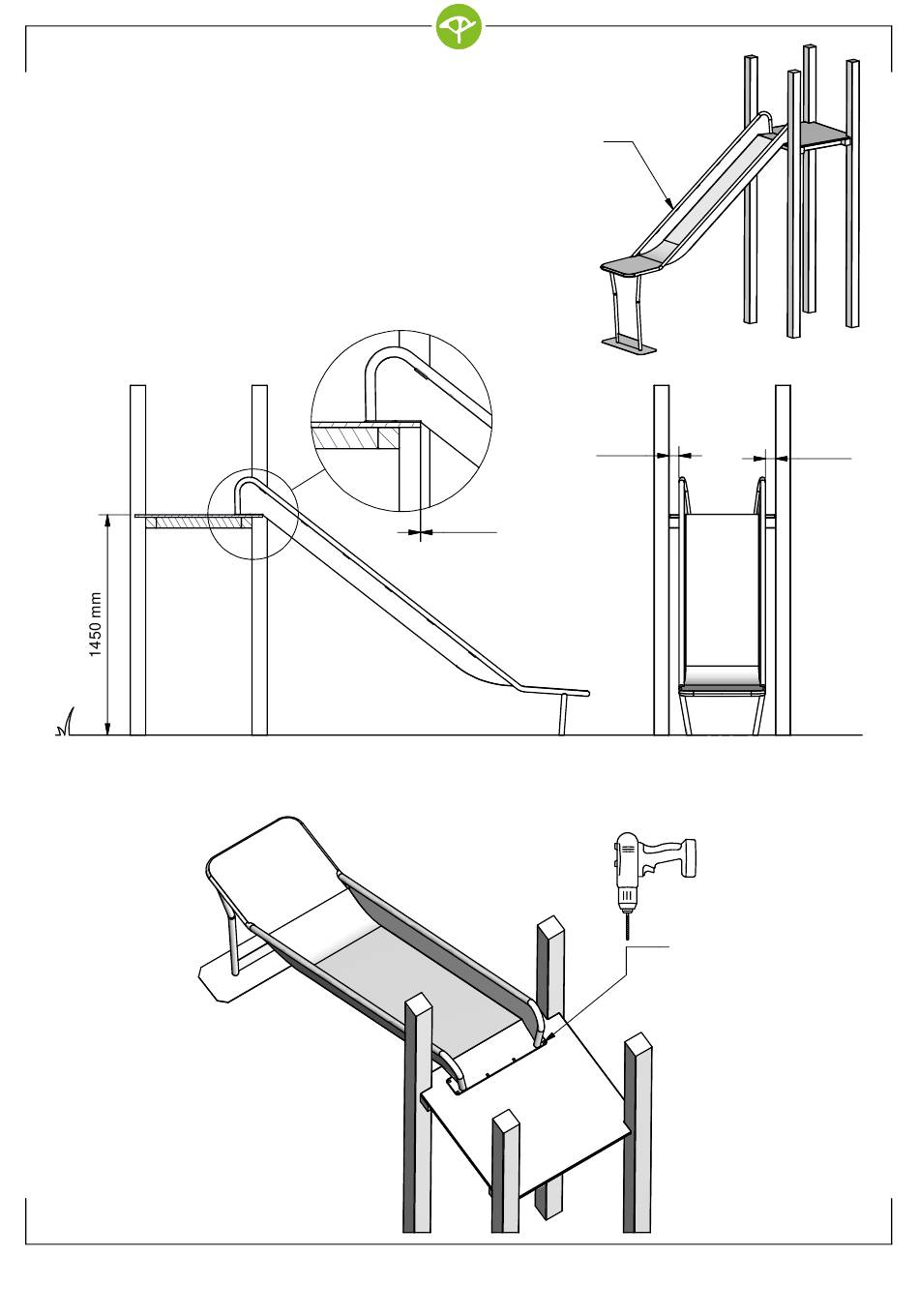 1450 mm