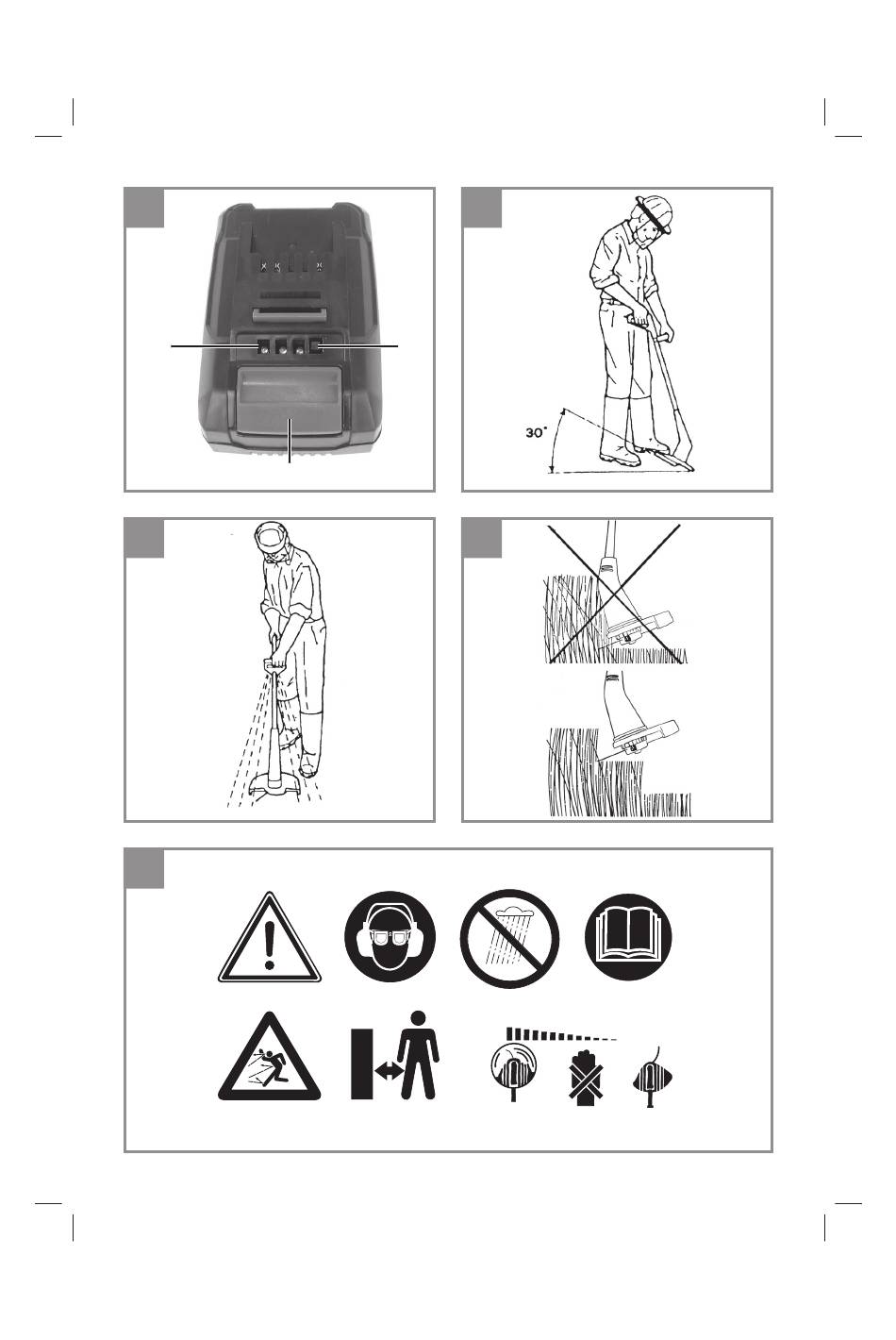 30°