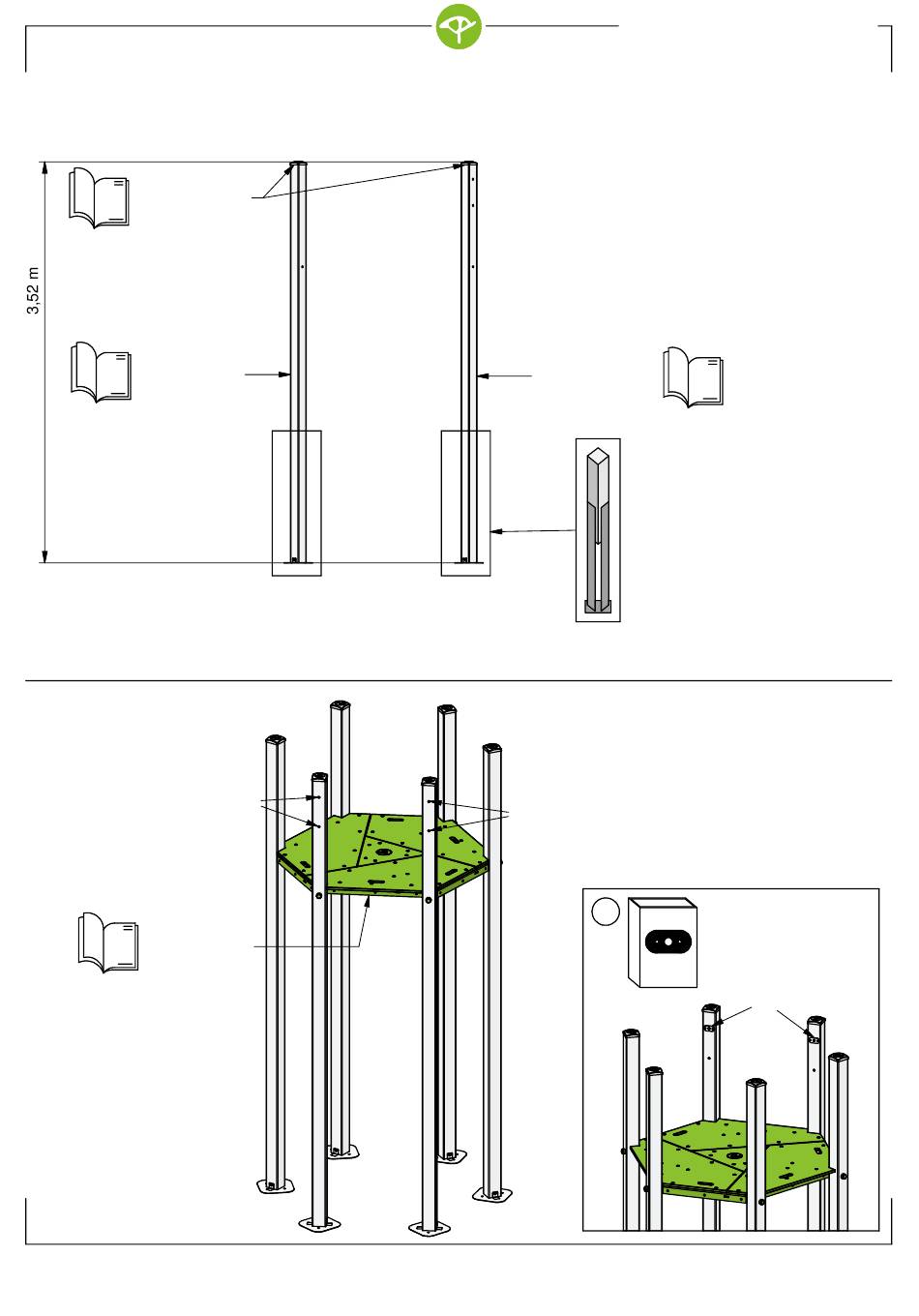 3,52 m