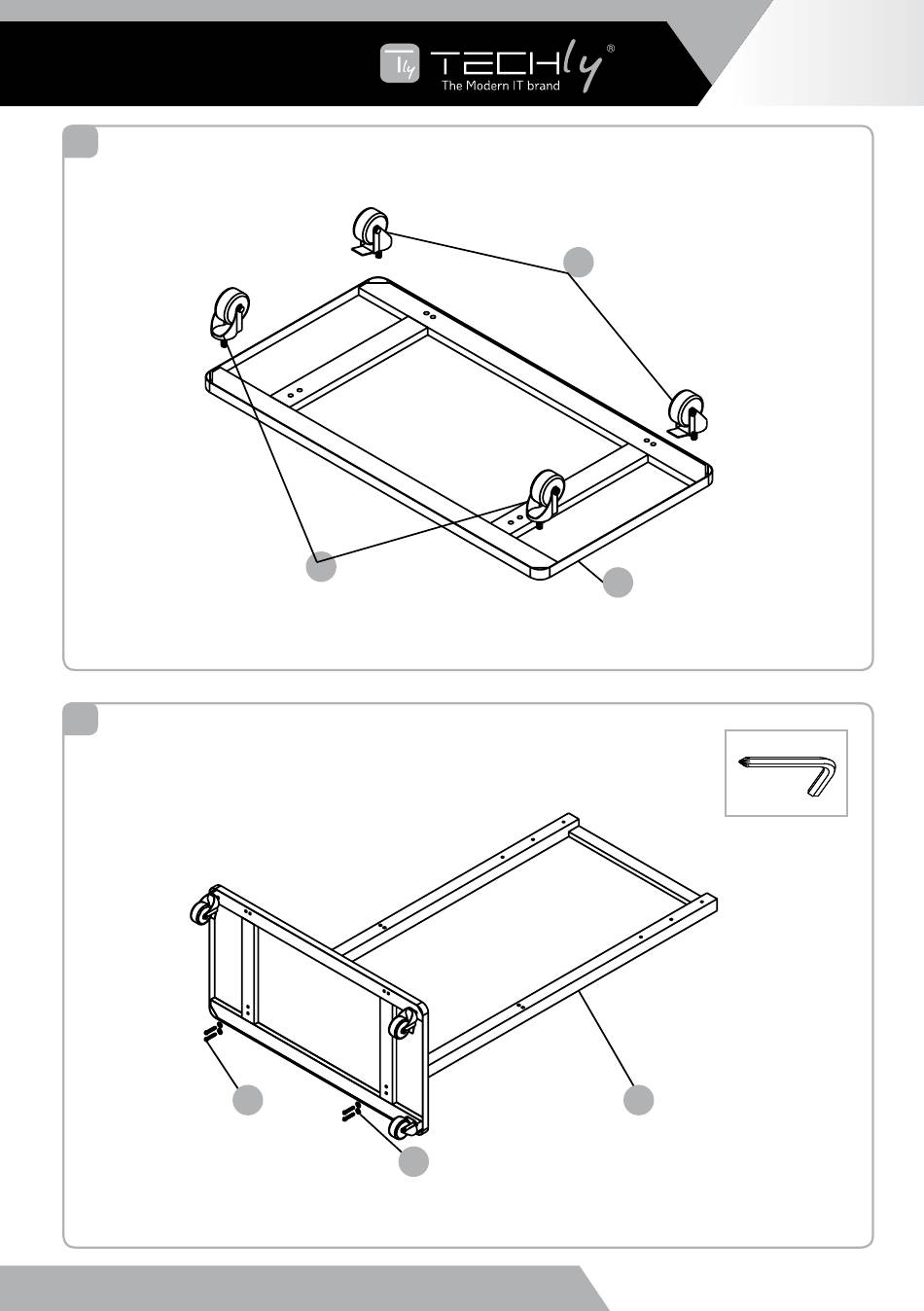 Tly TECHly®
The Modern IT brand