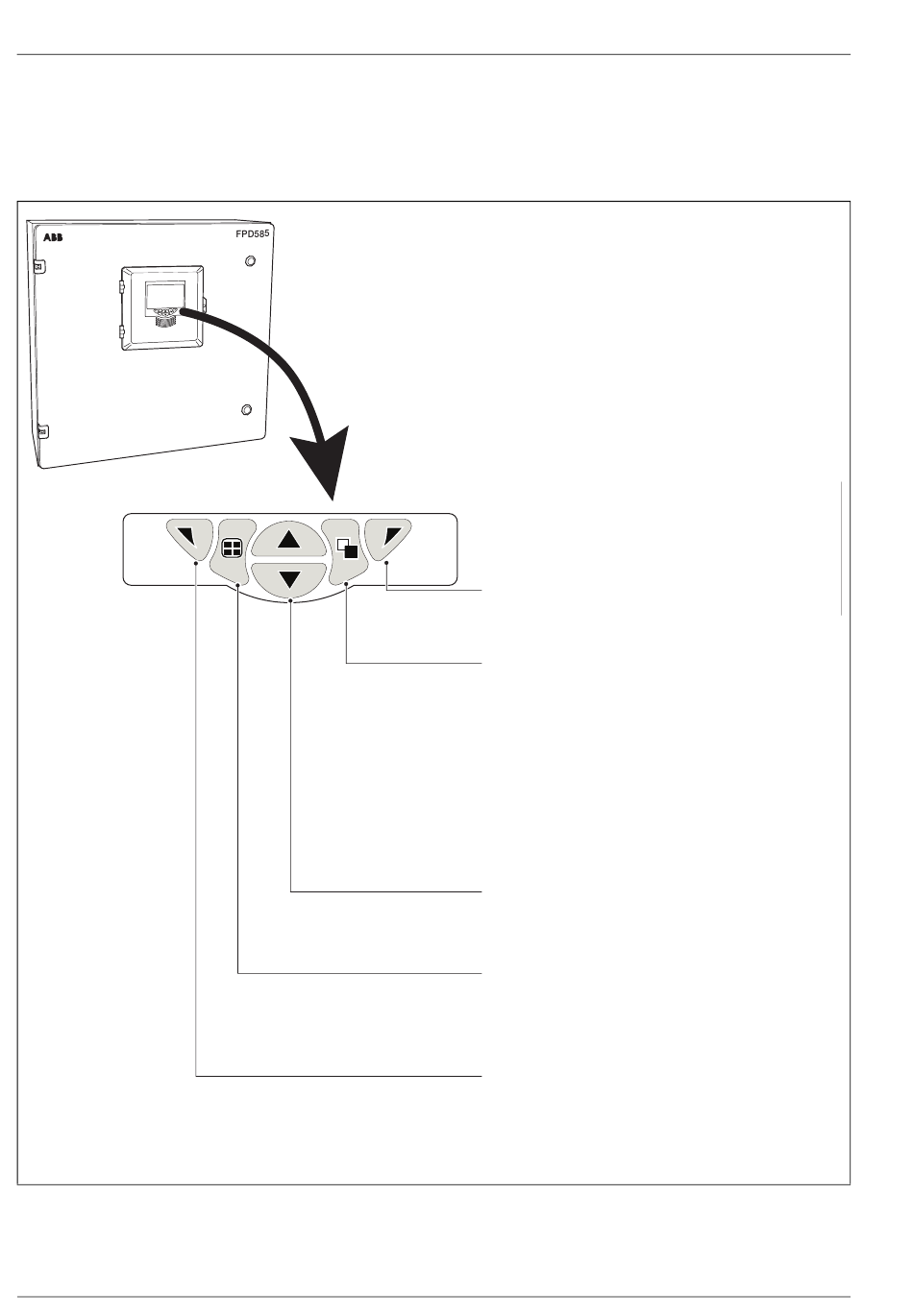 ABB
FPD585