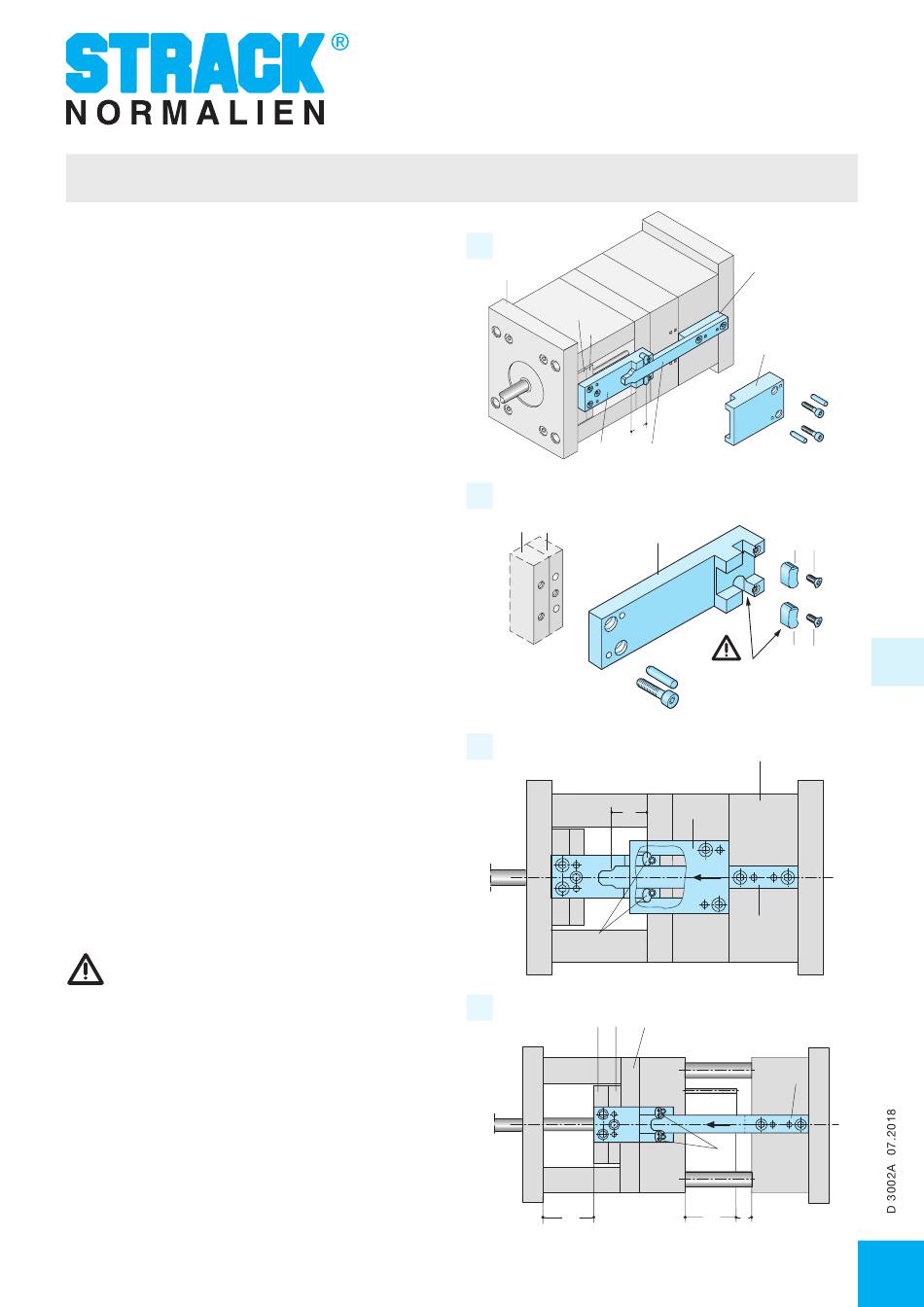 STRACK®
NORMALIEN

D 3002A 07.2018