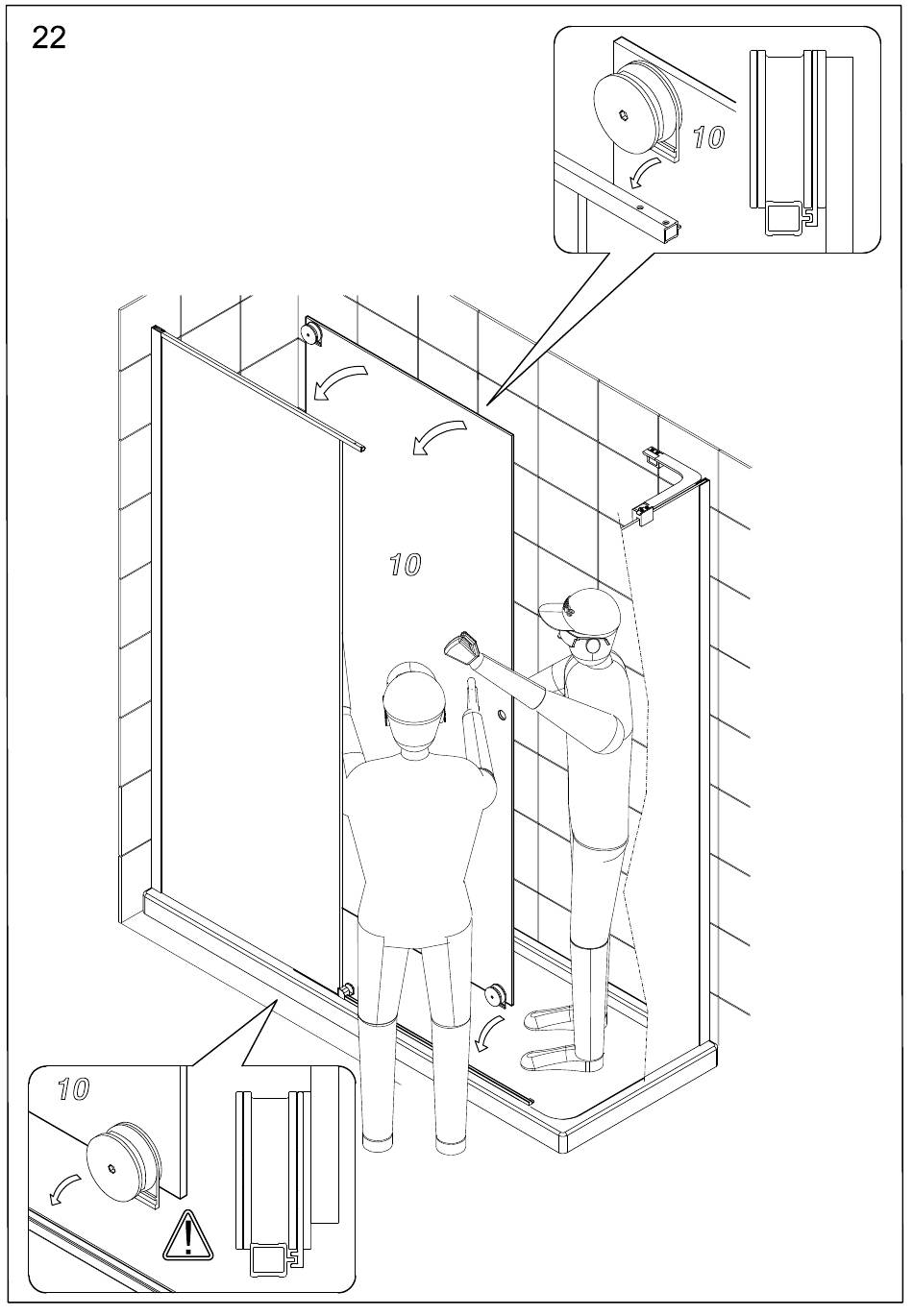 22

10

10

10