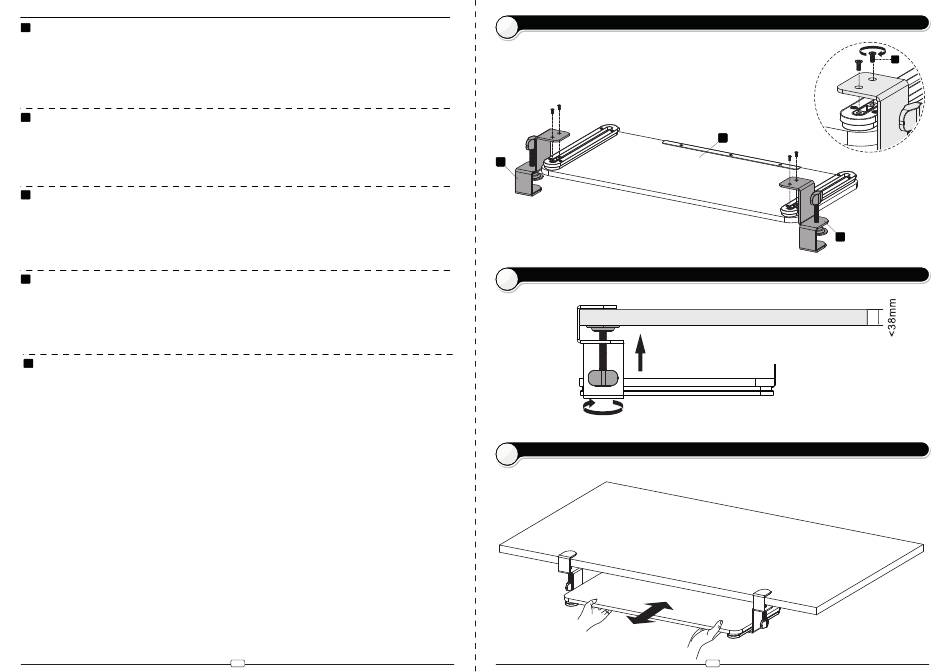 <38mm